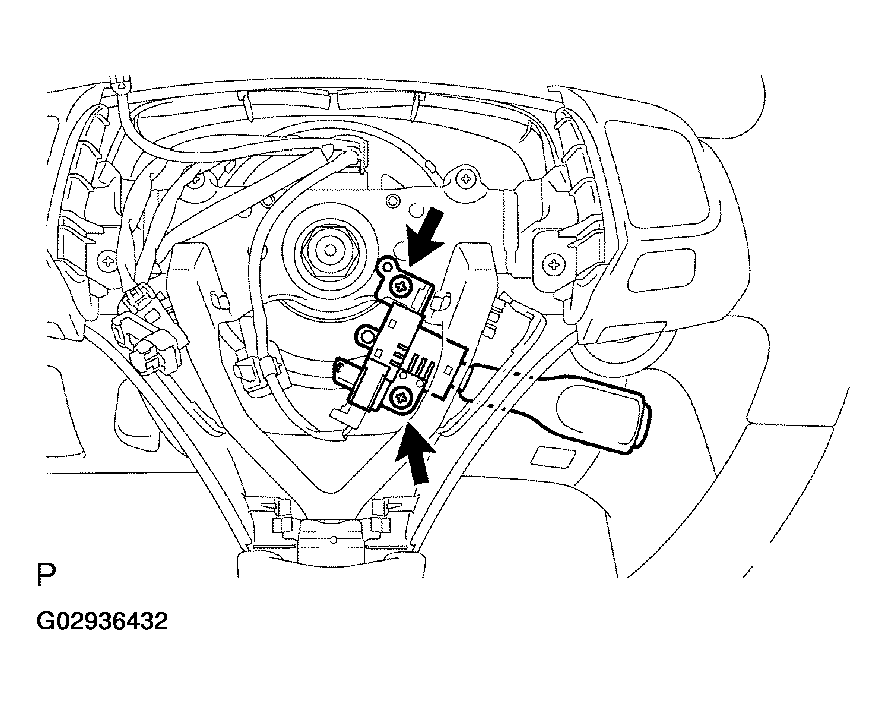 P

G02936432