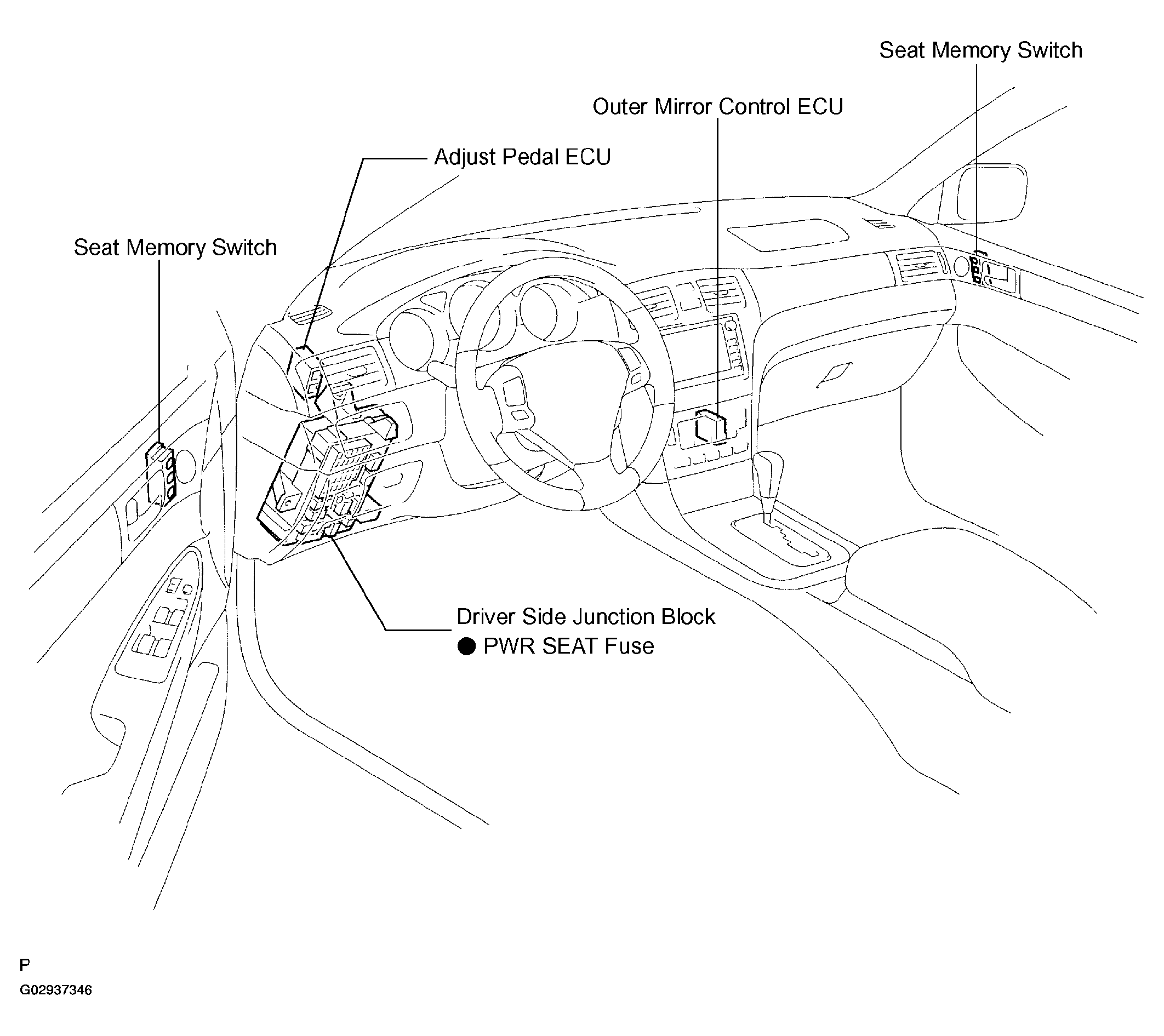 Seat Memory Switch

Outer Mirror Control ECU

Adjust Pedal ECU

Seat Memory Switch

Driver Side Junction Block
● PWR SEAT Fuse

P
G02937346