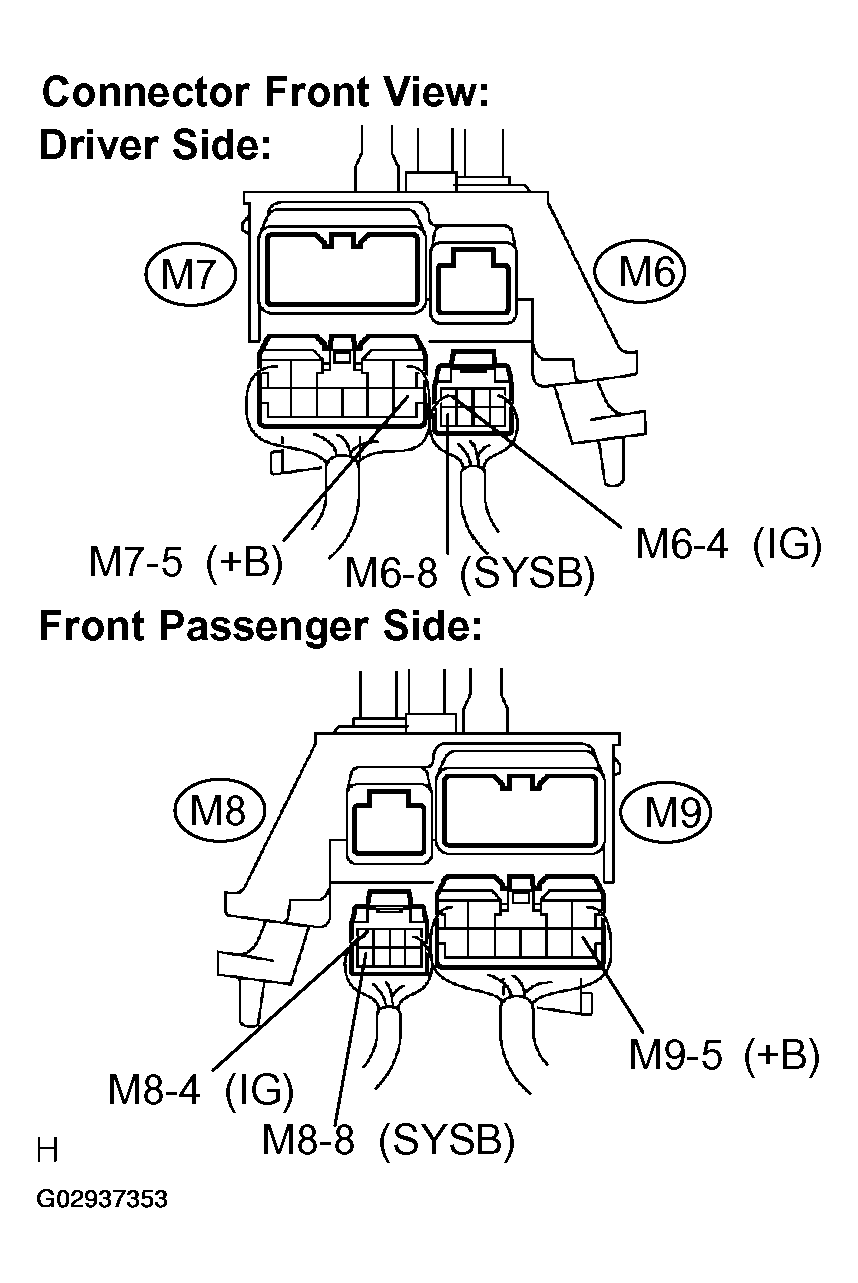 Connector Front View:
Driver Side:

M7
M6

M7-5 (+B)
M6-8 (SYSB)
M6-4 (IG)

Front Passenger Side:

M8
M9

M8-4 (IG)
M8-8 (SYSB)
M9-5 (+B)

H

G02937353