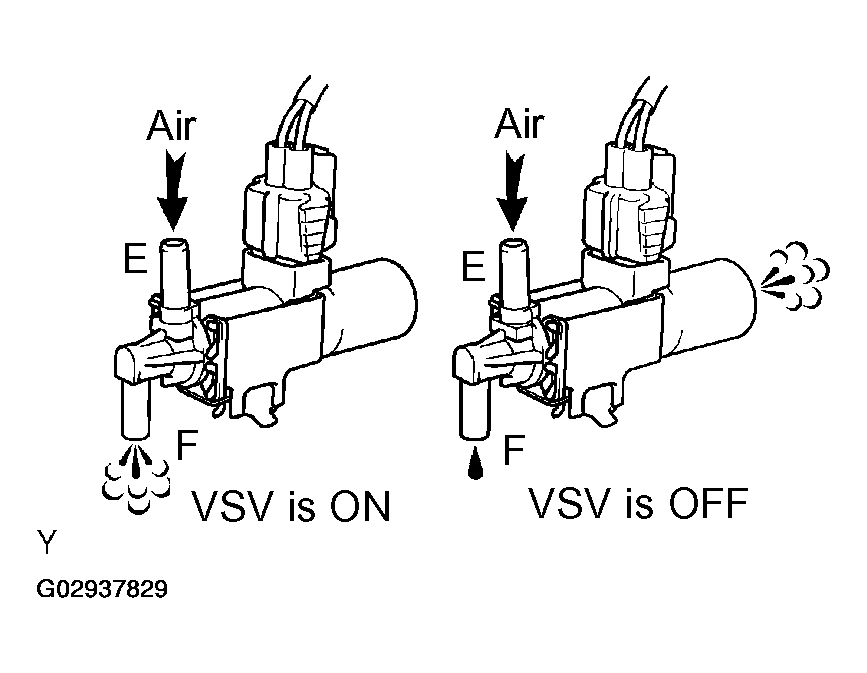 Air

E

F

VSV is ON

Air

E

F

VSV is OFF

Y

G02937829