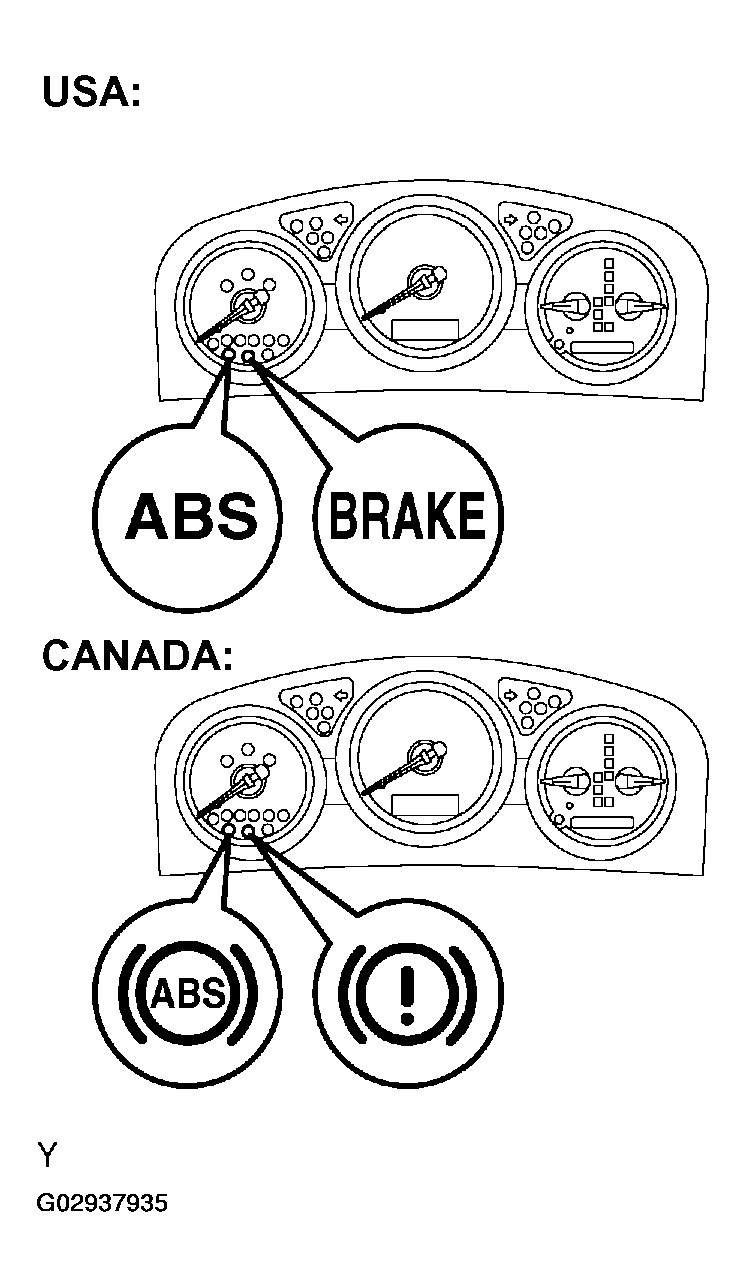 USA:

ABS

BRAKE

CANADA:

ABS

!

Y

G02937935