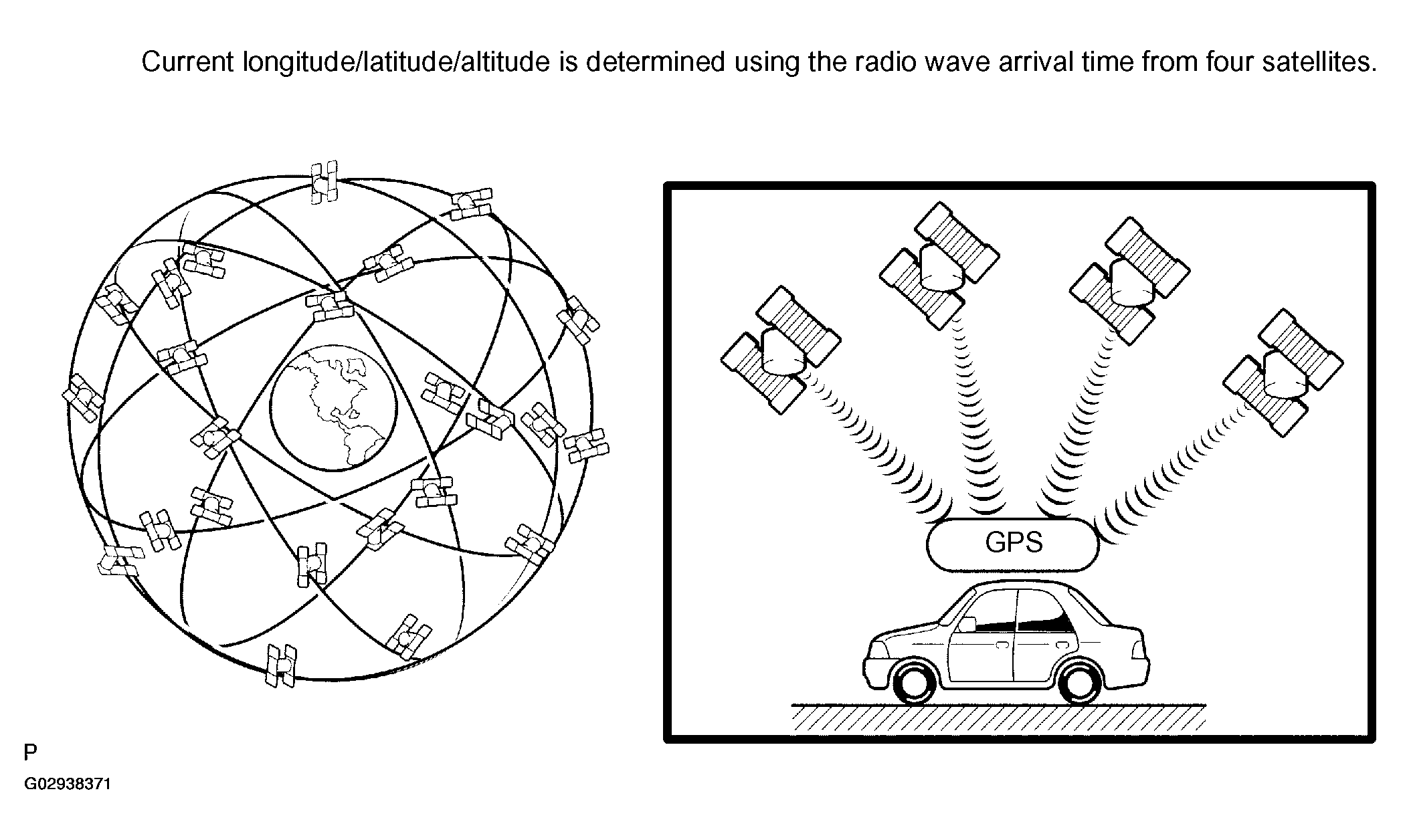 Current longitude/latitude/altitude is determined using the radio wave arrival time from four satellites.

GPS

P
G02938371