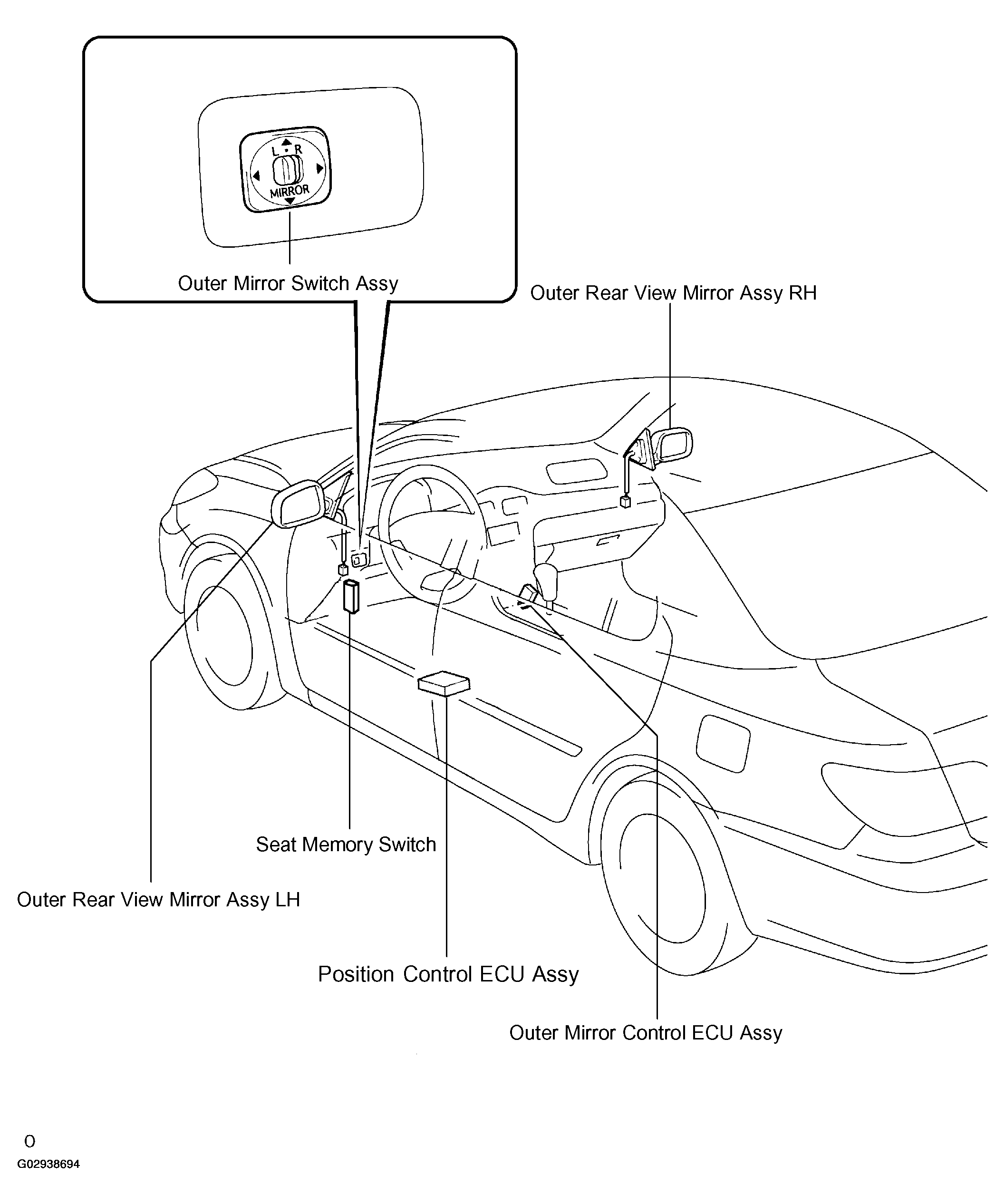 L R
MIRROR
Outer Mirror Switch Assy

Outer Rear View Mirror Assy RH

Seat Memory Switch

Outer Rear View Mirror Assy LH

Position Control ECU Assy

Outer Mirror Control ECU Assy

O
G02938694