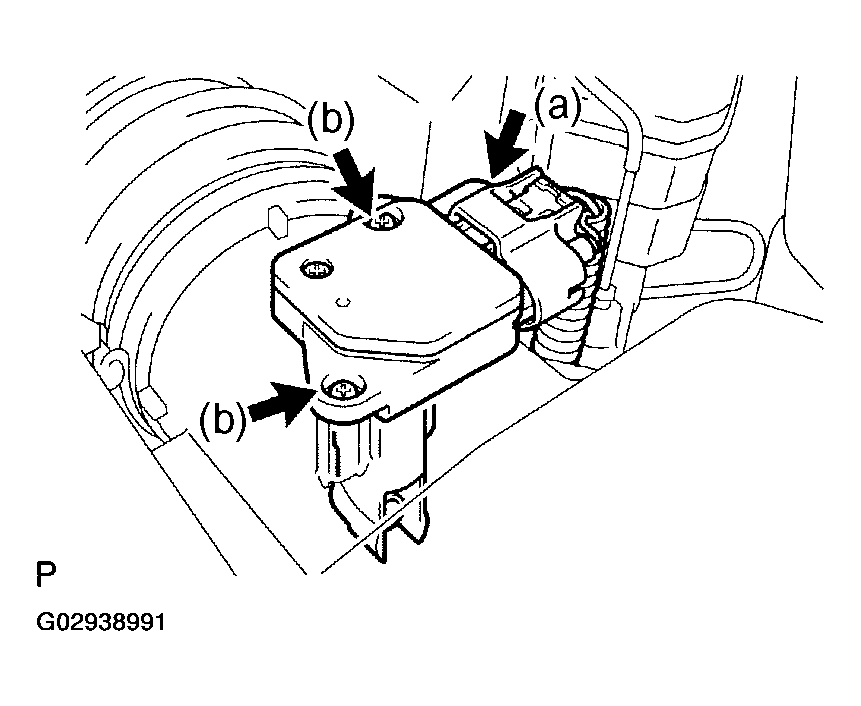 (b)

(a)

(b)

P

G02938991