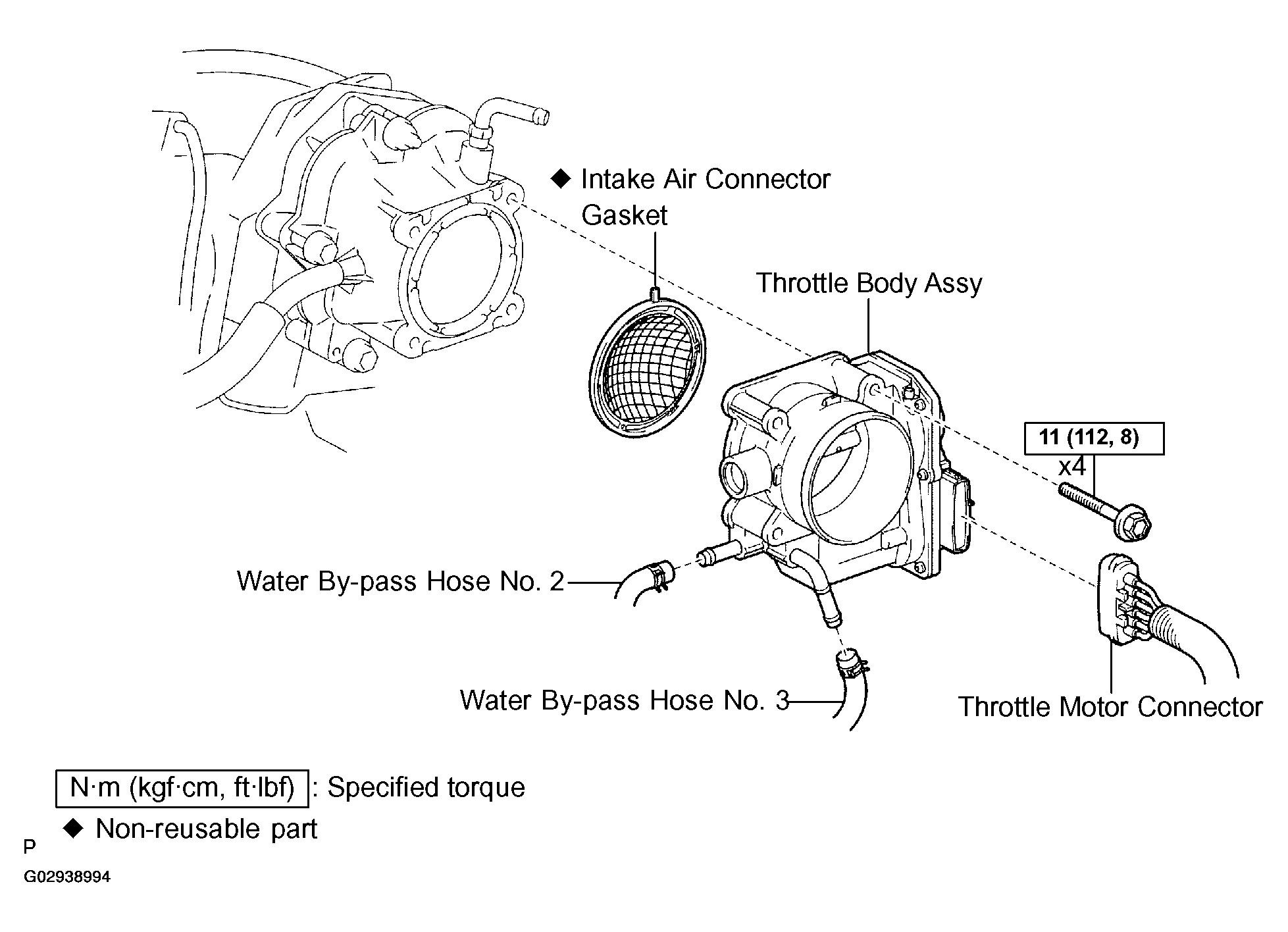 ◆ Intake Air Connector Gasket

Throttle Body Assy

11 (112, 8)

x4

Water By-pass Hose No. 2

Water By-pass Hose No. 3

Throttle Motor Connector

N·m (kgf·cm, ft·lbf) : Specified torque

◆ Non-reusable part

P

G02938994