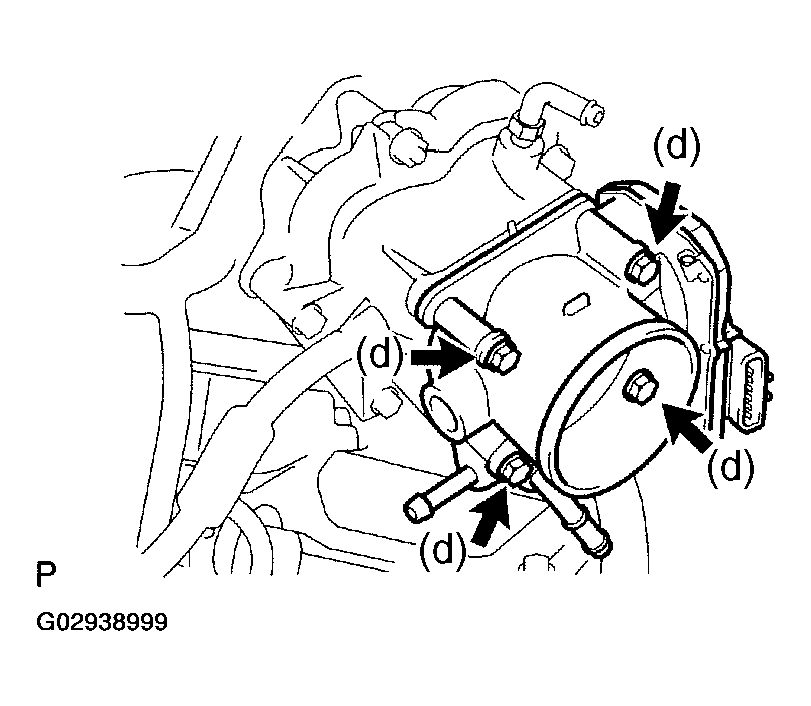 (d)
(d)
(d)
(d)
P
G02938999