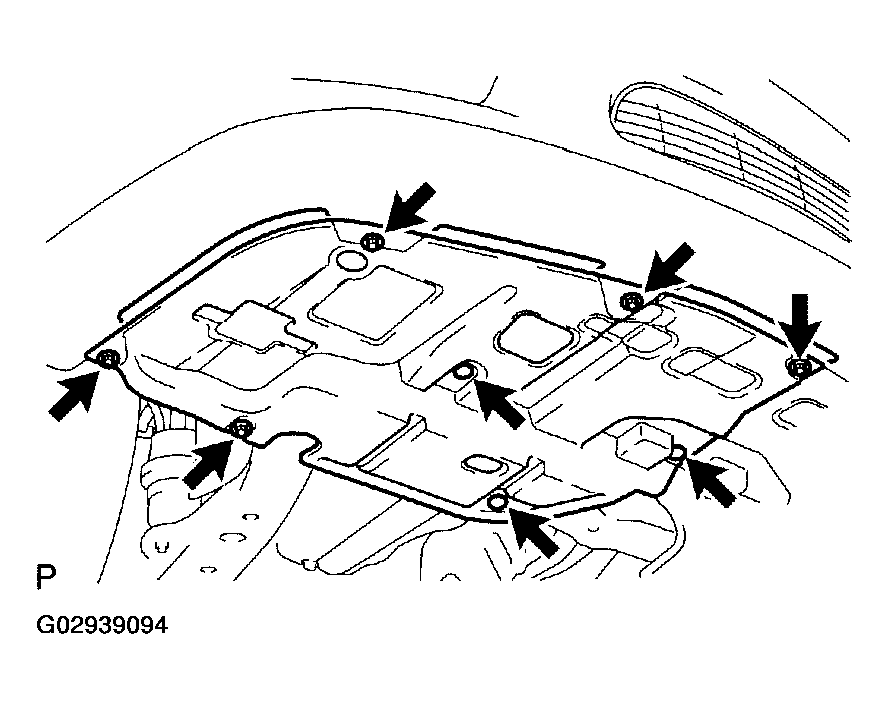 P

G02939094