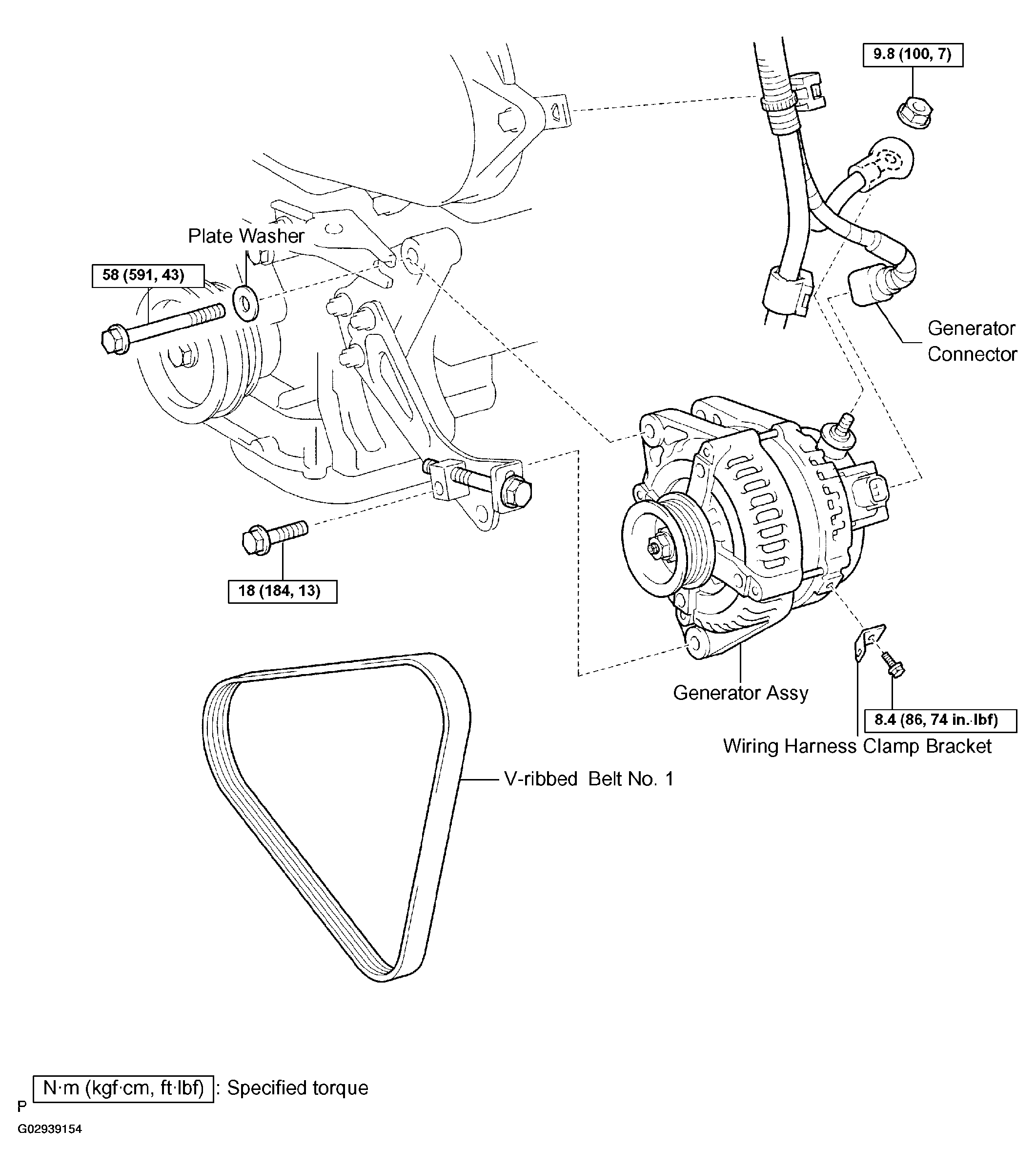 9.8 (100, 7)

Plate Washer

58 (591, 43)

Generator Connector

18 (184, 13)

Generator Assy

8.4 (86, 74 in.·lbf)

Wiring Harness Clamp Bracket

V-ribbed Belt No. 1

N·m (kgf·cm, ft·lbf) : Specified torque

P

G02939154