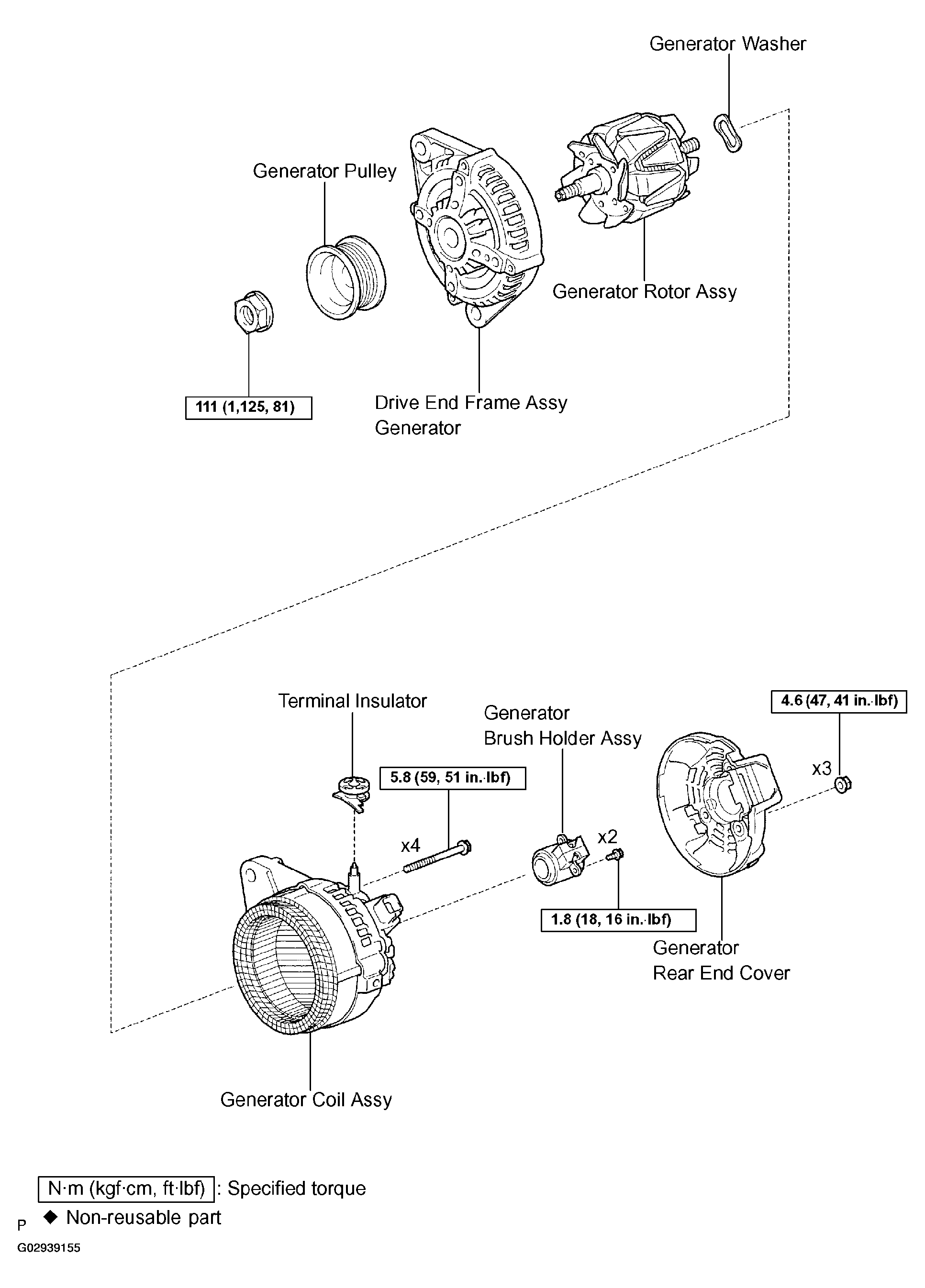 Generator Washer

Generator Pulley

Generator Rotor Assy

111 (1,125, 81)

Drive End Frame Assy
Generator

Terminal Insulator

Generator
Brush Holder Assy

4.6 (47, 41 in.·lbf)

x3

5.8 (59, 51 in.·lbf)

x4

x2

1.8 (18, 16 in.·lbf)

Generator
Rear End Cover

Generator Coil Assy

N·m (kgf·cm, ft·lbf) : Specified torque

P ◆ Non-reusable part

G02939155