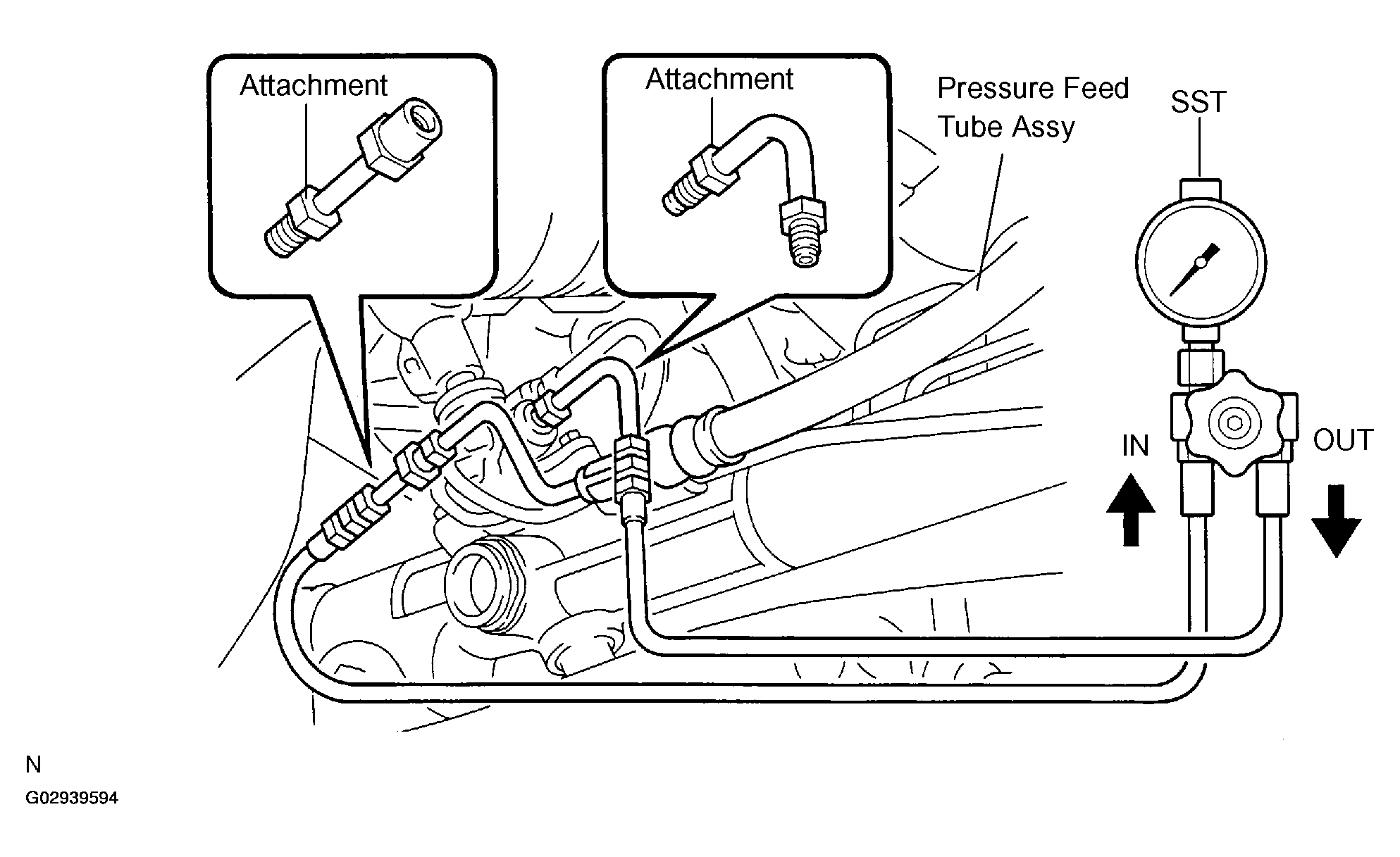 Attachment

Attachment

Pressure Feed Tube Assy

SST

IN

OUT

N

G02939594