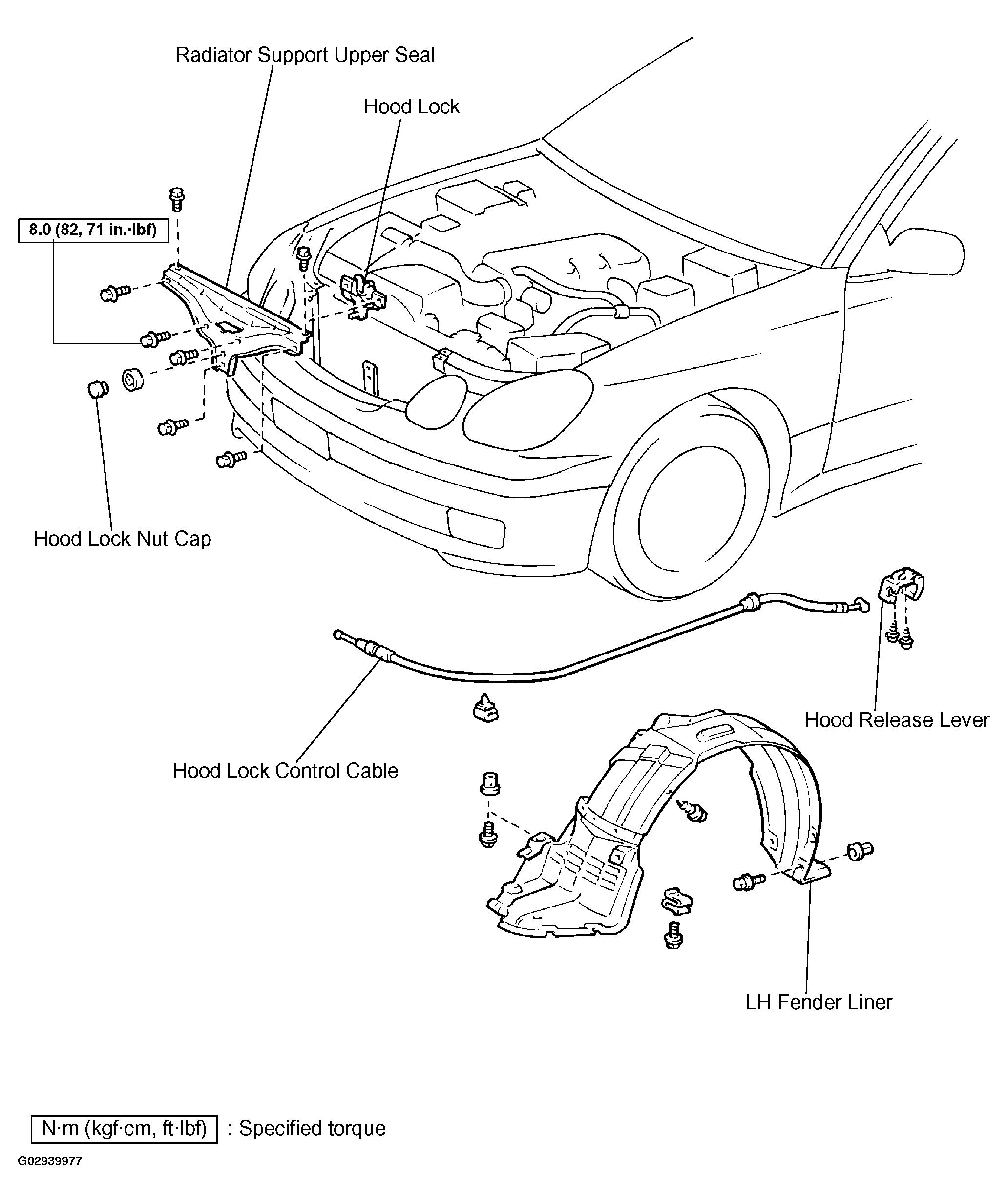 Radiator Support Upper Seal

Hood Lock

8.0 (82, 71 in.·lbf)

Hood Lock Nut Cap

Hood Release Lever

Hood Lock Control Cable

LH Fender Liner

N·m (kgf·cm, ft·lbf) : Specified torque

G02939977