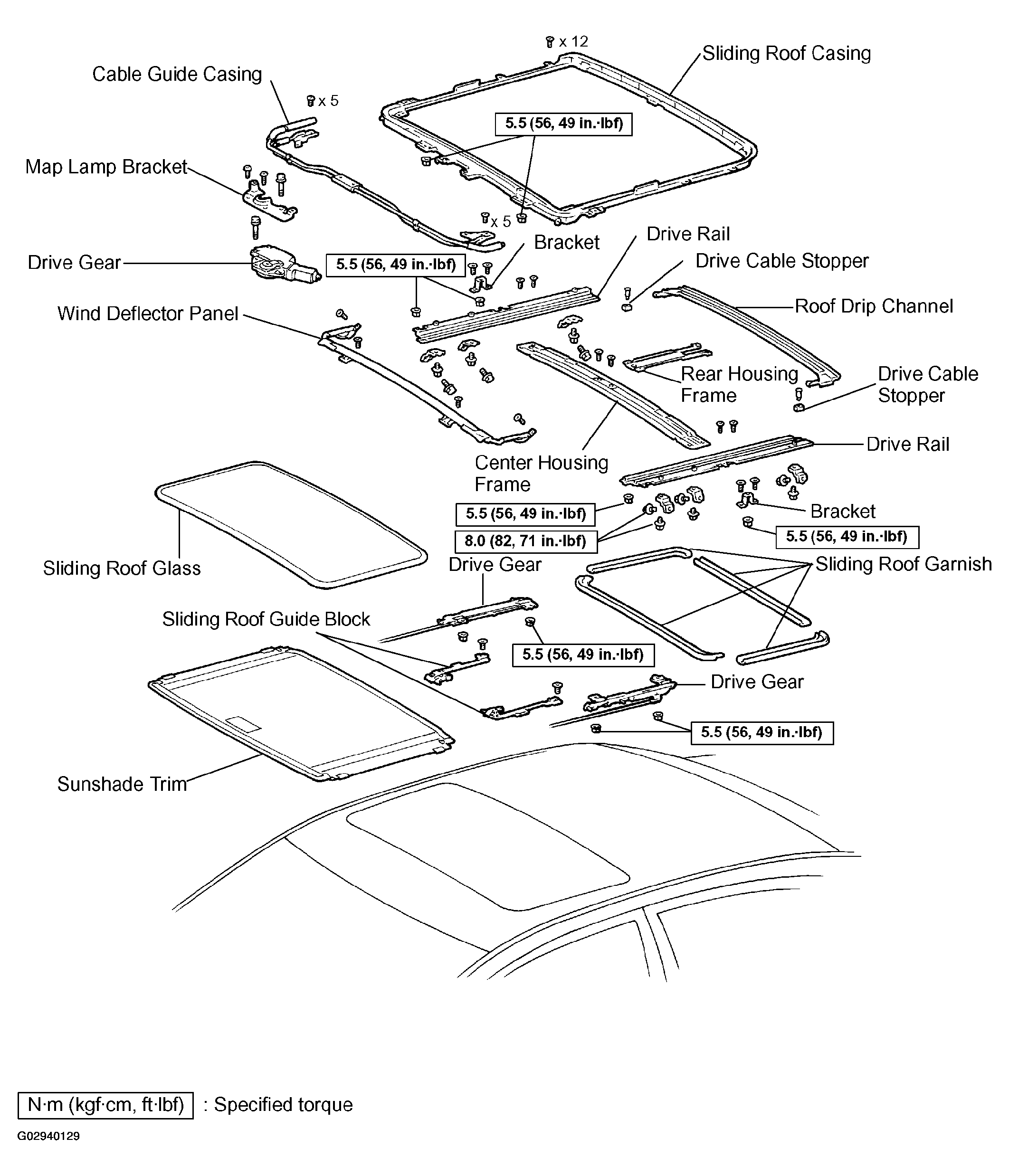 x 12
Sliding Roof Casing
Cable Guide Casing
x 5
5.5 (56, 49 in.·lbf)
Map Lamp Bracket
x 5
Bracket
Drive Rail
Drive Gear
5.5 (56, 49 in.·lbf)
Drive Cable Stopper
Wind Deflector Panel
Roof Drip Channel
Rear Housing Frame
Drive Cable Stopper
Drive Rail
Center Housing Frame
5.5 (56, 49 in.·lbf)
Bracket
8.0 (82, 71 in.·lbf)
5.5 (56, 49 in.·lbf)
Sliding Roof Glass
Drive Gear
Sliding Roof Garnish
Sliding Roof Guide Block
5.5 (56, 49 in.·lbf)
Drive Gear
5.5 (56, 49 in.·lbf)
Sunshade Trim

N·m (kgf·cm, ft·lbf) : Specified torque

G02940129