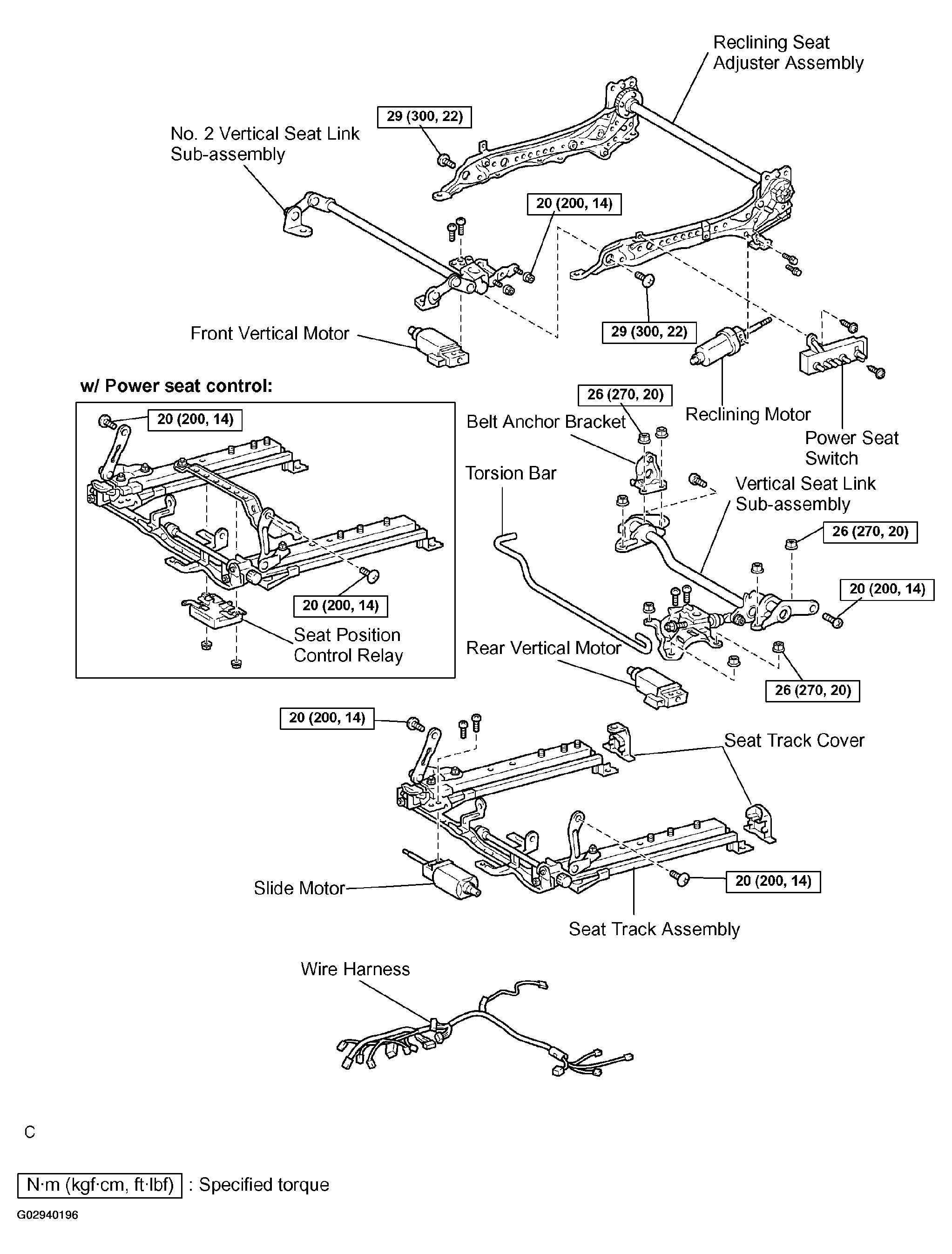 Reclining Seat Adjuster Assembly

29 (300, 22)

No. 2 Vertical Seat Link Sub-assembly

20 (200, 14)

Front Vertical Motor

29 (300, 22)

w/ Power seat control:

20 (200, 14)

20 (200, 14)

Seat Position Control Relay

26 (270, 20)

Belt Anchor Bracket

Reclining Motor

Power Seat Switch

Torsion Bar

Vertical Seat Link Sub-assembly

26 (270, 20)

20 (200, 14)

Rear Vertical Motor

26 (270, 20)

20 (200, 14)

Seat Track Cover

Slide Motor

20 (200, 14)

Seat Track Assembly

Wire Harness

C

N·m (kgf·cm, ft·lbf) : Specified torque

G02940196