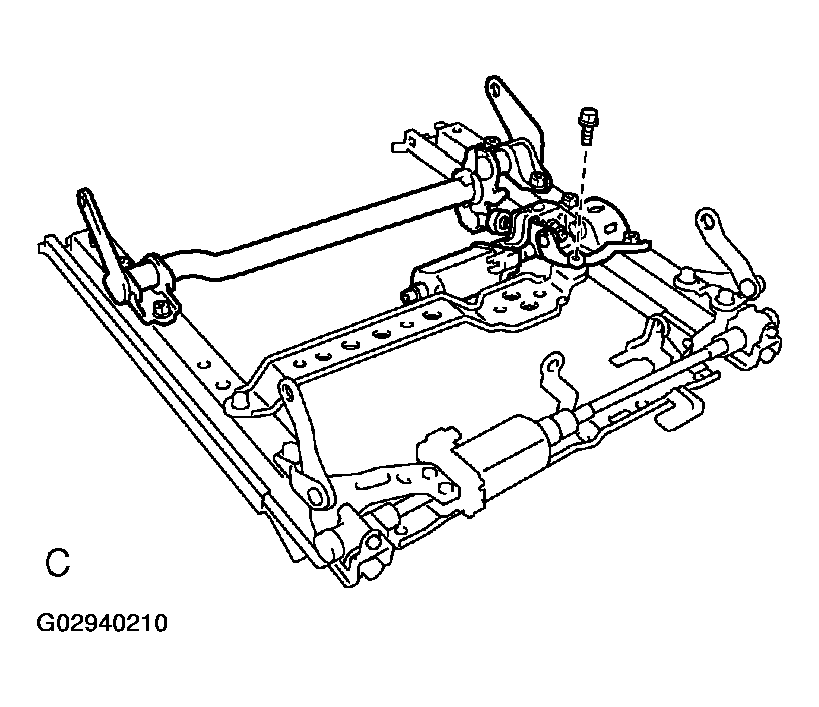 C

G02940210