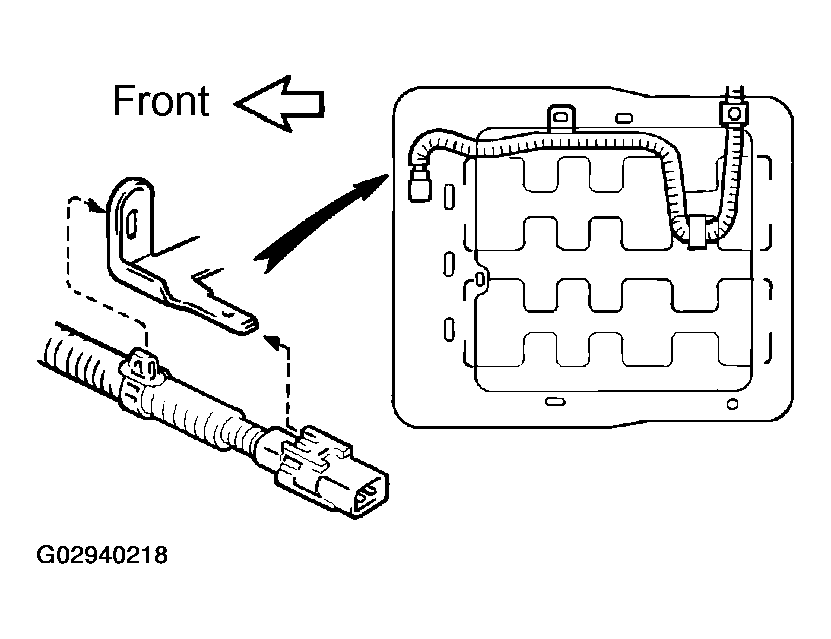 Front

G02940218