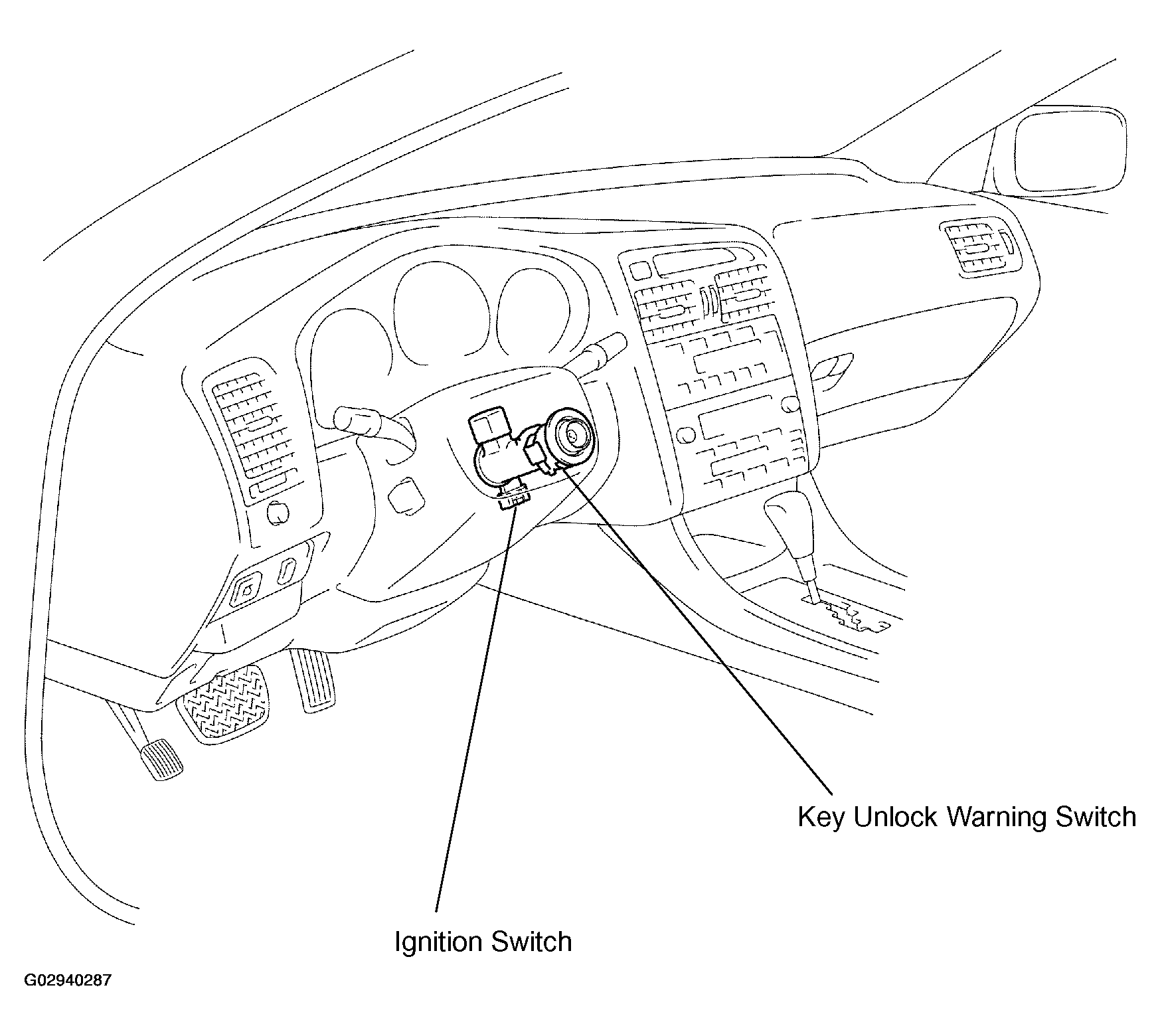 Key Unlock Warning Switch

Ignition Switch

G02940287