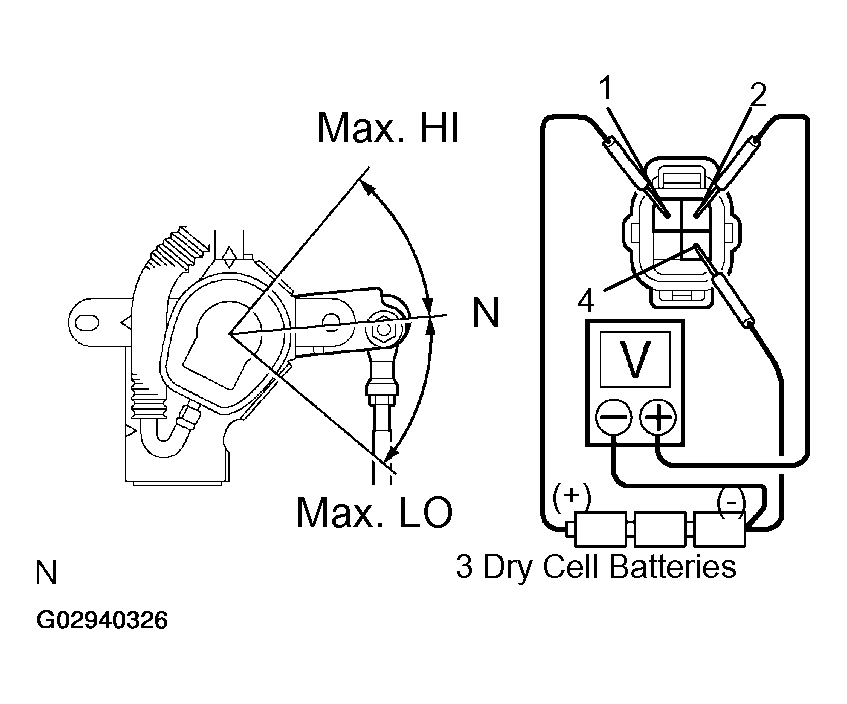 Max. HI

N

Max. LO

1

2

4

V

(+)

(-)

3 Dry Cell Batteries

N

G02940326