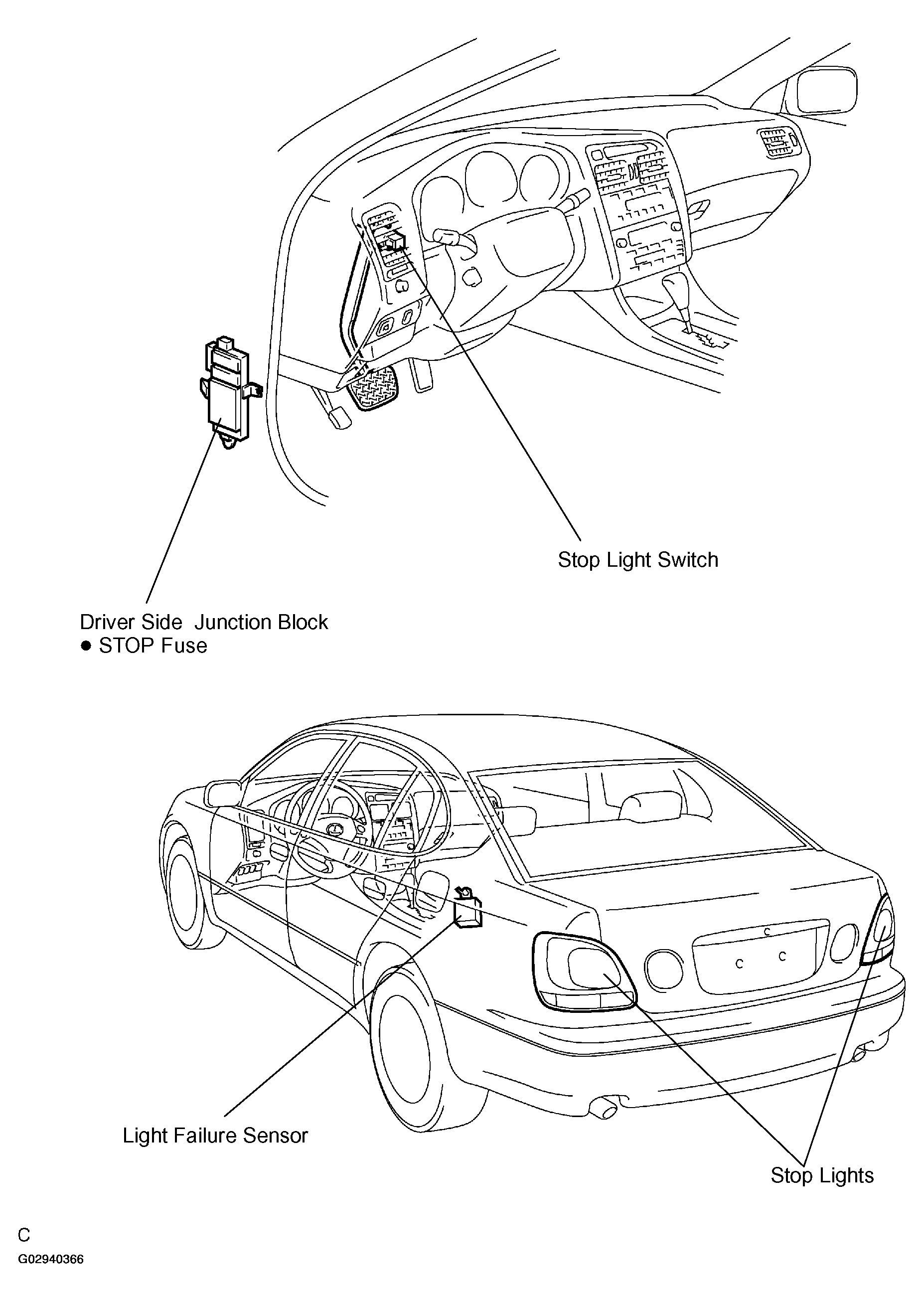 Stop Light Switch

Driver Side Junction Block
● STOP Fuse

Light Failure Sensor

Stop Lights

C
G02940366