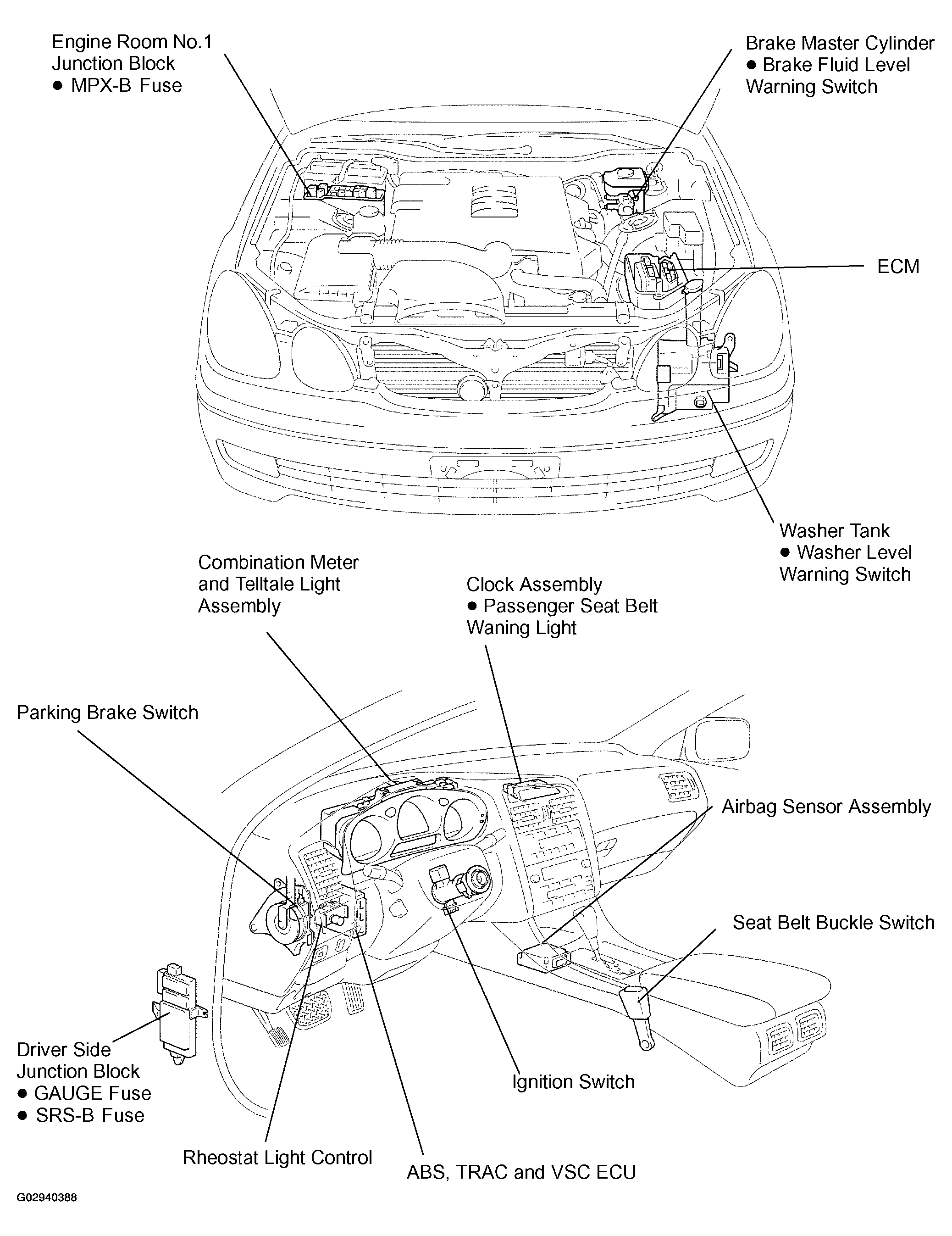 Engine Room No.1 Junction Block
● MPX-B Fuse

Brake Master Cylinder
● Brake Fluid Level Warning Switch

ECM

Washer Tank
● Washer Level Warning Switch

Combination Meter and Telltale Light Assembly

Clock Assembly
● Passenger Seat Belt Waning Light

Parking Brake Switch

Airbag Sensor Assembly

Seat Belt Buckle Switch

Driver Side Junction Block
● GAUGE Fuse
● SRS-B Fuse

Ignition Switch

Rheostat Light Control

ABS, TRAC and VSC ECU

G02940388