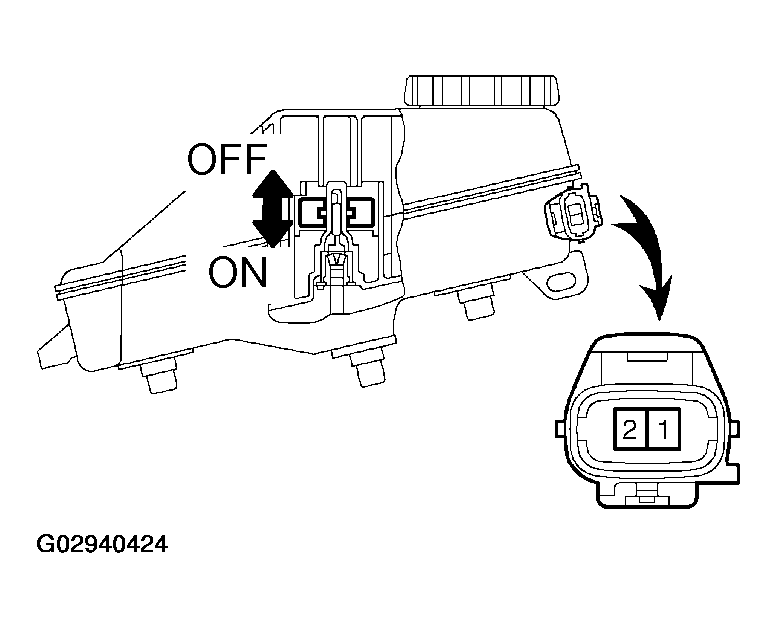 OFF
ON
2
1
G02940424