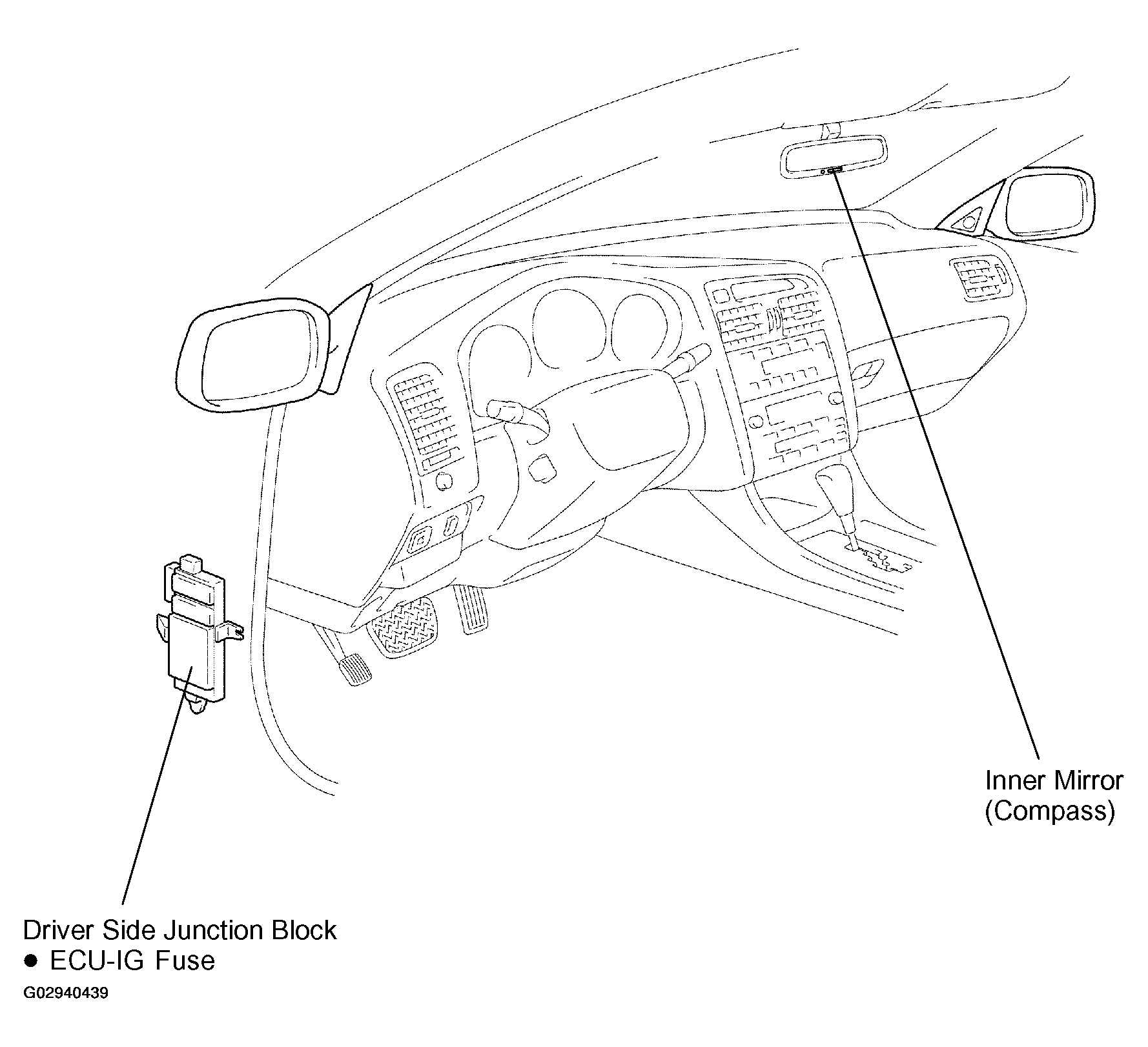 Inner Mirror
(Compass)

Driver Side Junction Block
● ECU-IG Fuse

G02940439