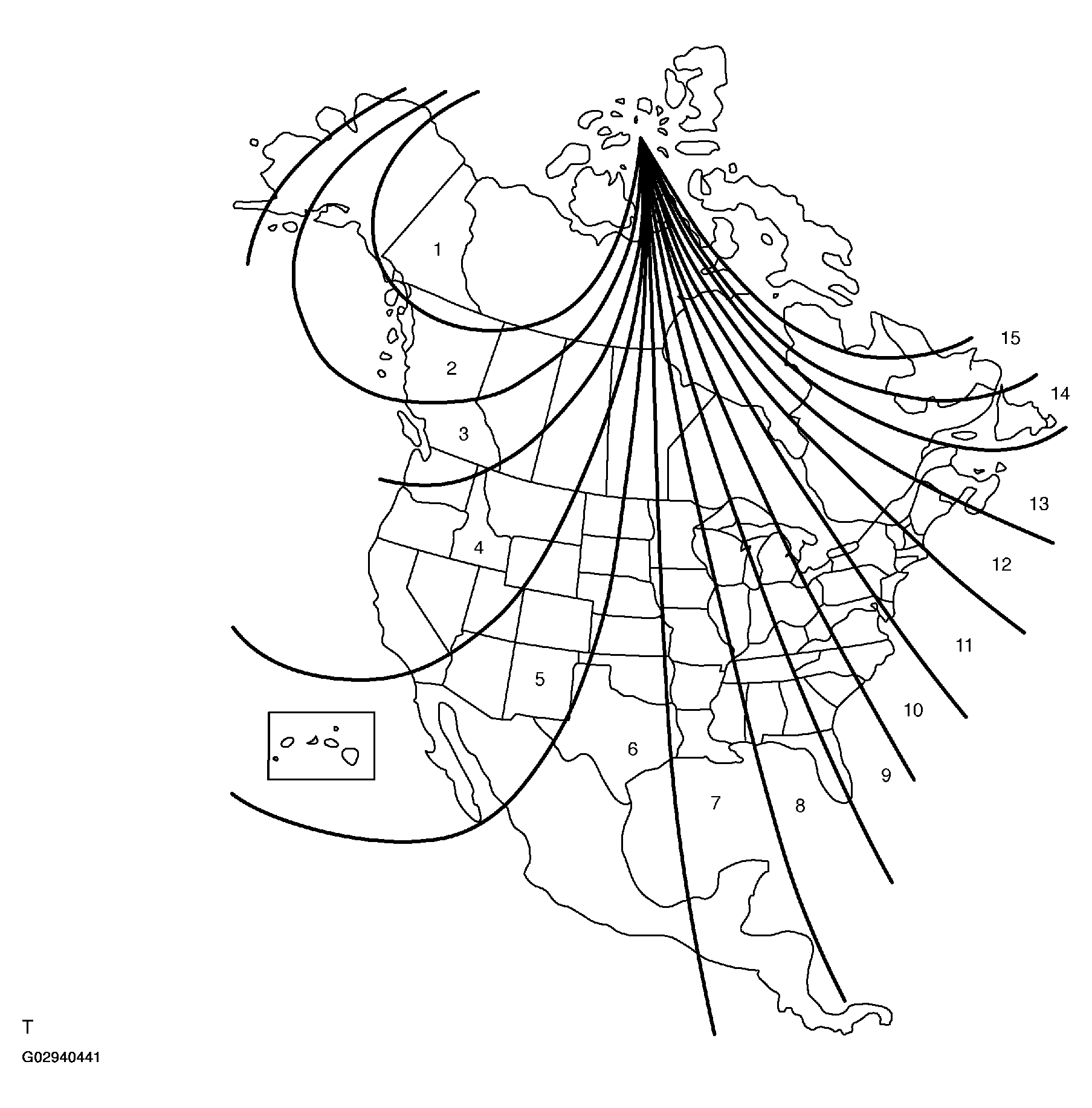 1
2
3
4
5
6
7
8
9
10
11
12
13
14
15
T
G02940441