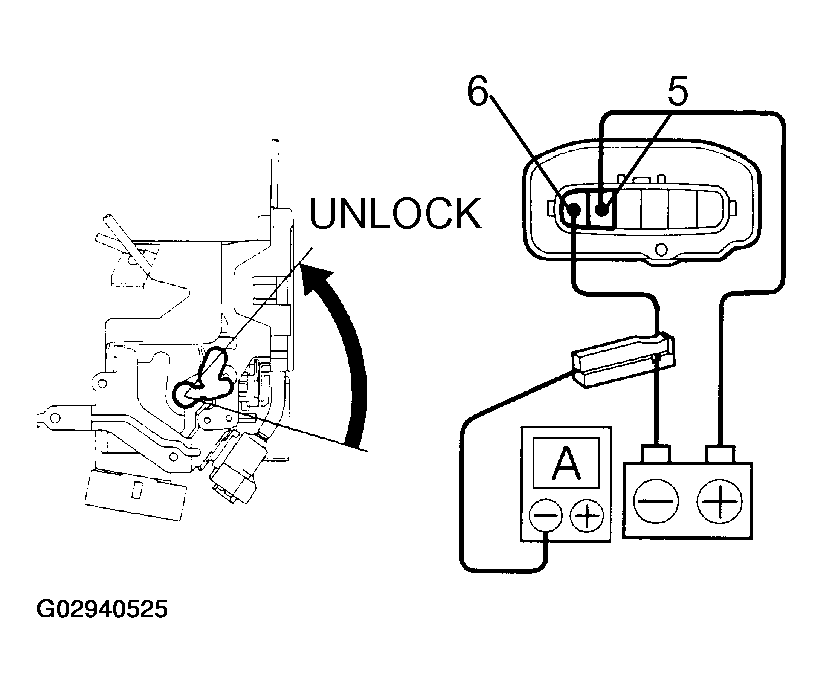 6
5
UNLOCK
A
−
+
−
+
G02940525