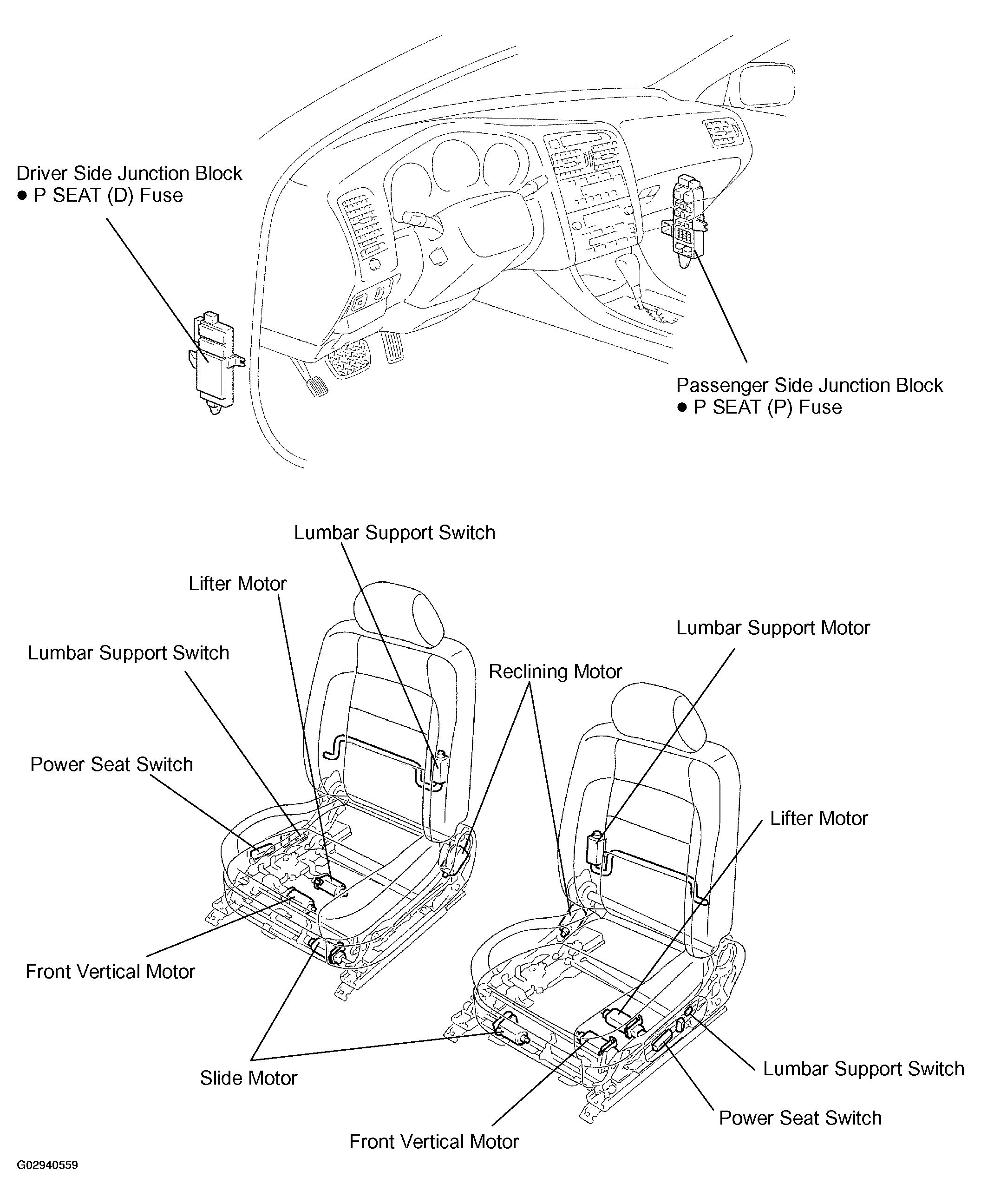 Driver Side Junction Block
● P SEAT (D) Fuse

Passenger Side Junction Block
● P SEAT (P) Fuse

Lumbar Support Switch

Lifter Motor

Lumbar Support Motor

Lumbar Support Switch

Reclining Motor

Power Seat Switch

Lifter Motor

Front Vertical Motor

Slide Motor

Lumbar Support Switch

Power Seat Switch

Front Vertical Motor

G02940559