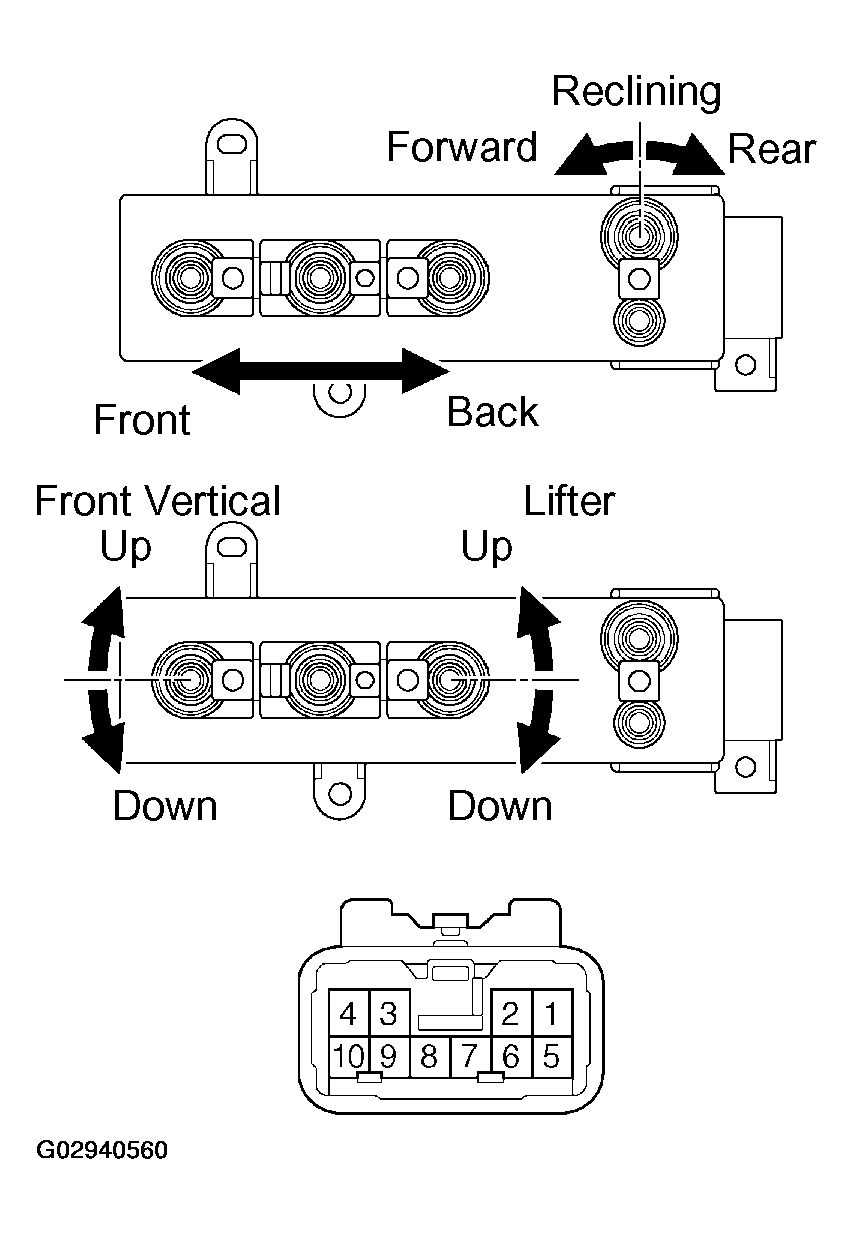 Reclining
Forward
Rear
Front
Back

Front Vertical
Up
Lifter
Up
Down
Down

4 3 2 1
10 9 8 7 6 5

G02940560