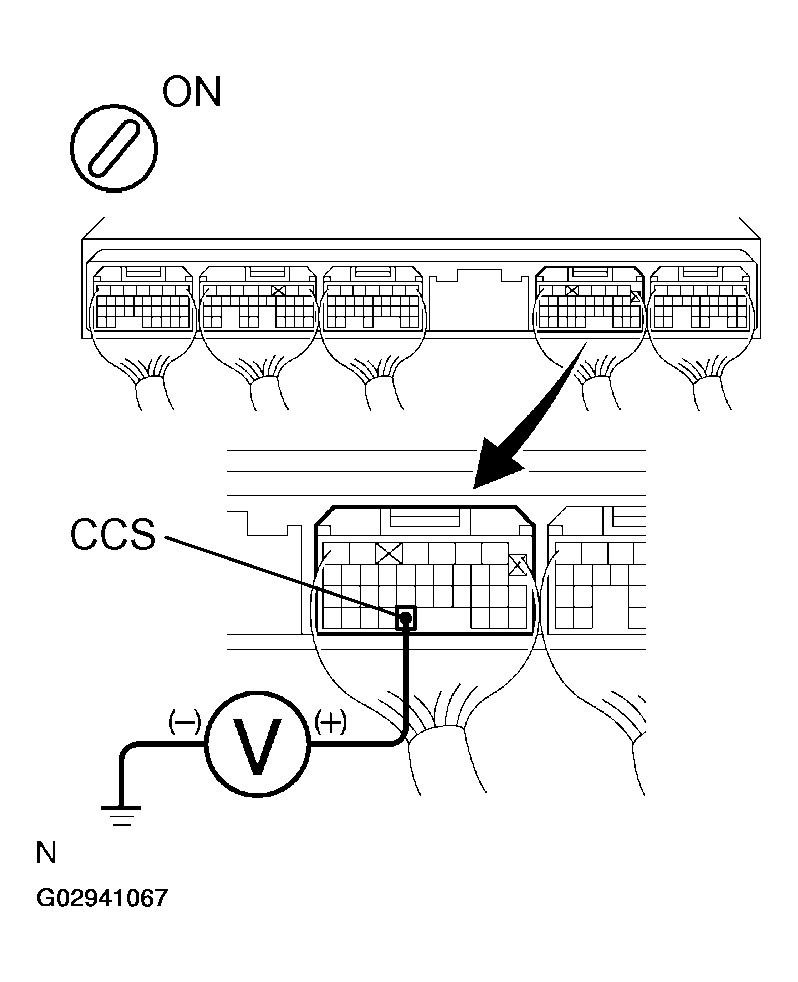 ON

CCS

(–)

V

(+)

N

G02941067