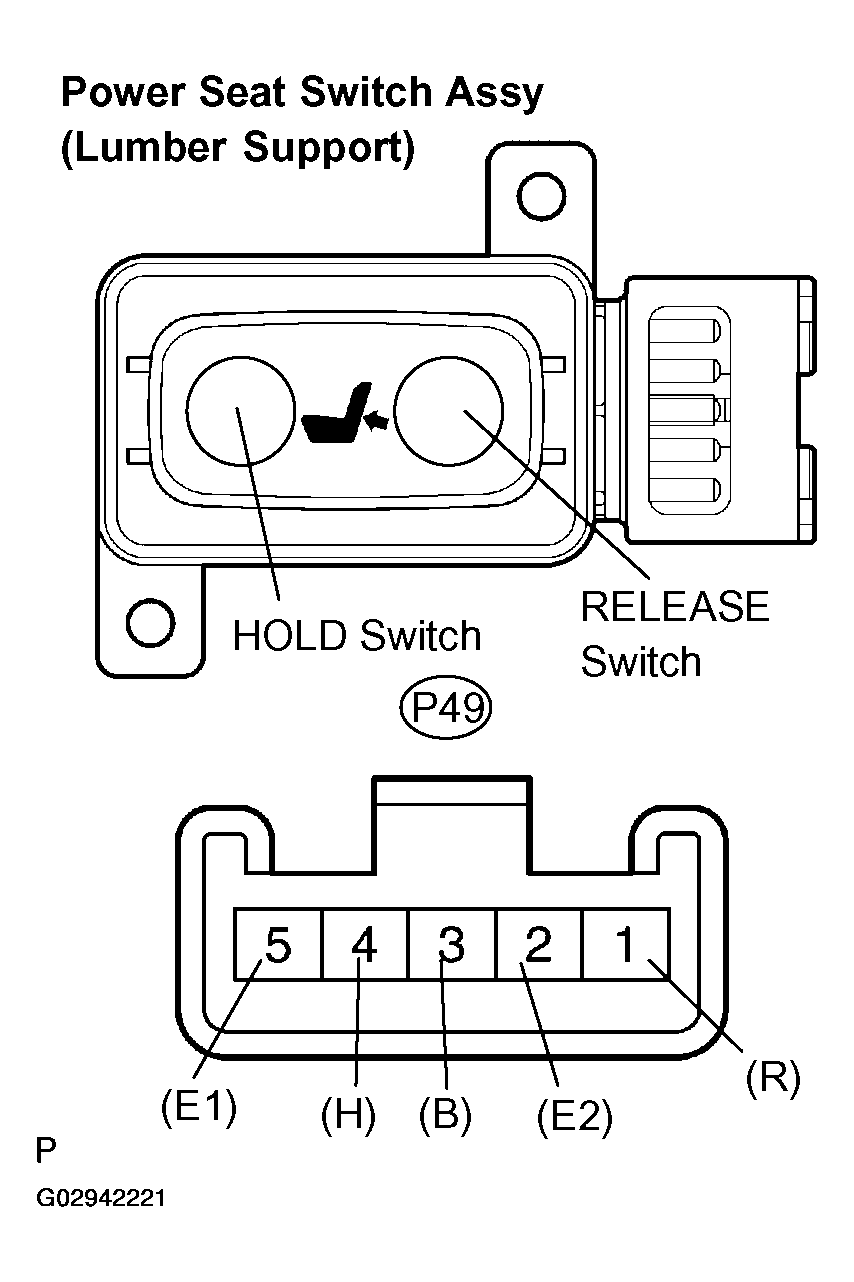 Power Seat Switch Assy
(Lumber Support)

HOLD Switch

RELEASE Switch

P49

5 4 3 2 1

(E1) (H) (B) (E2) (R)

P

G02942221