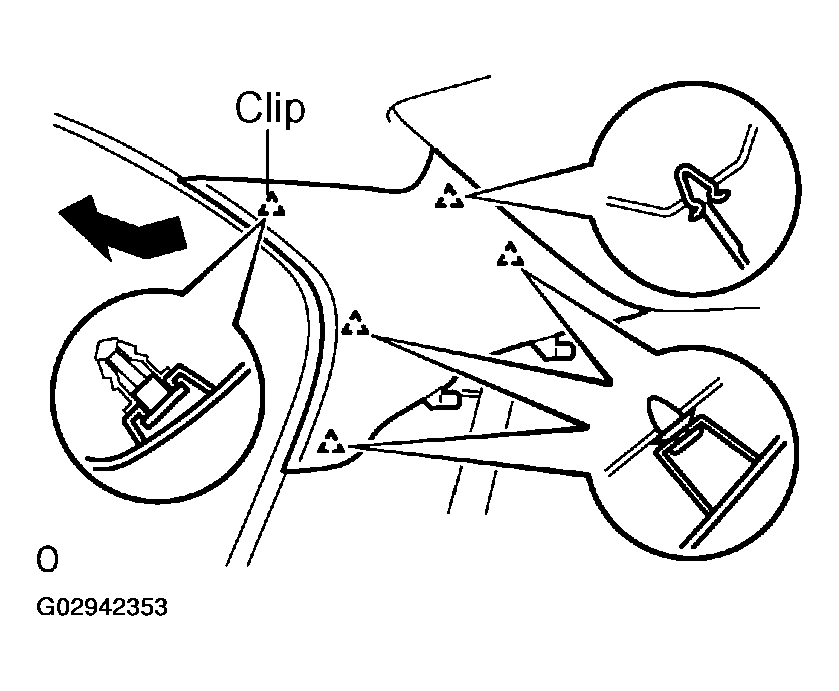 Clip

O

G02942353