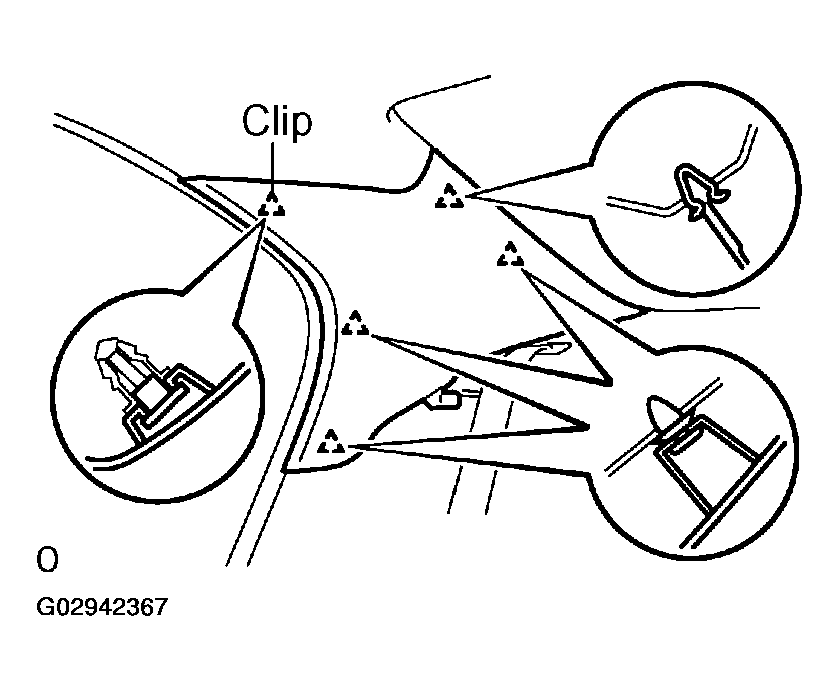 Clip

O

G02942367