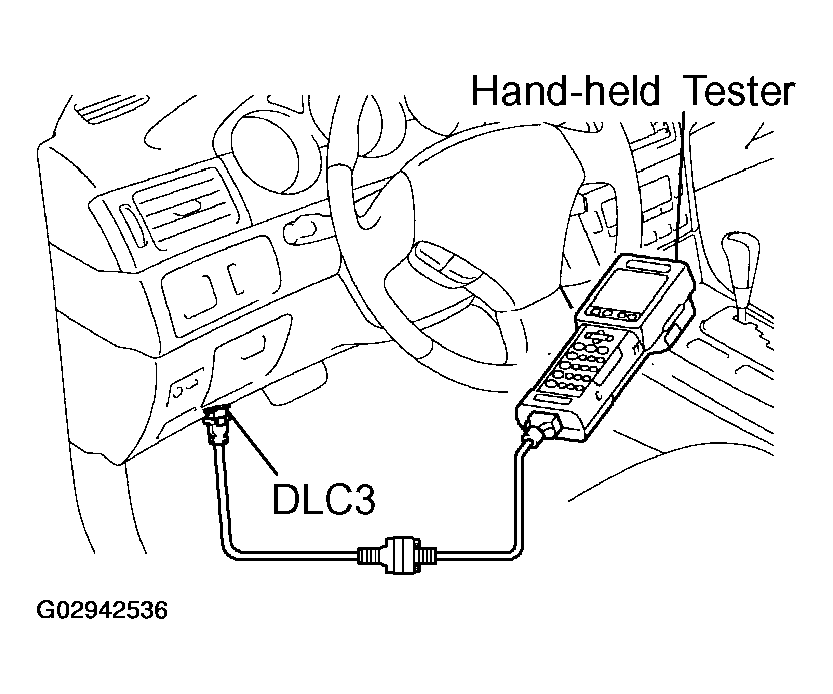 Hand-held Tester

DLC3

G02942536