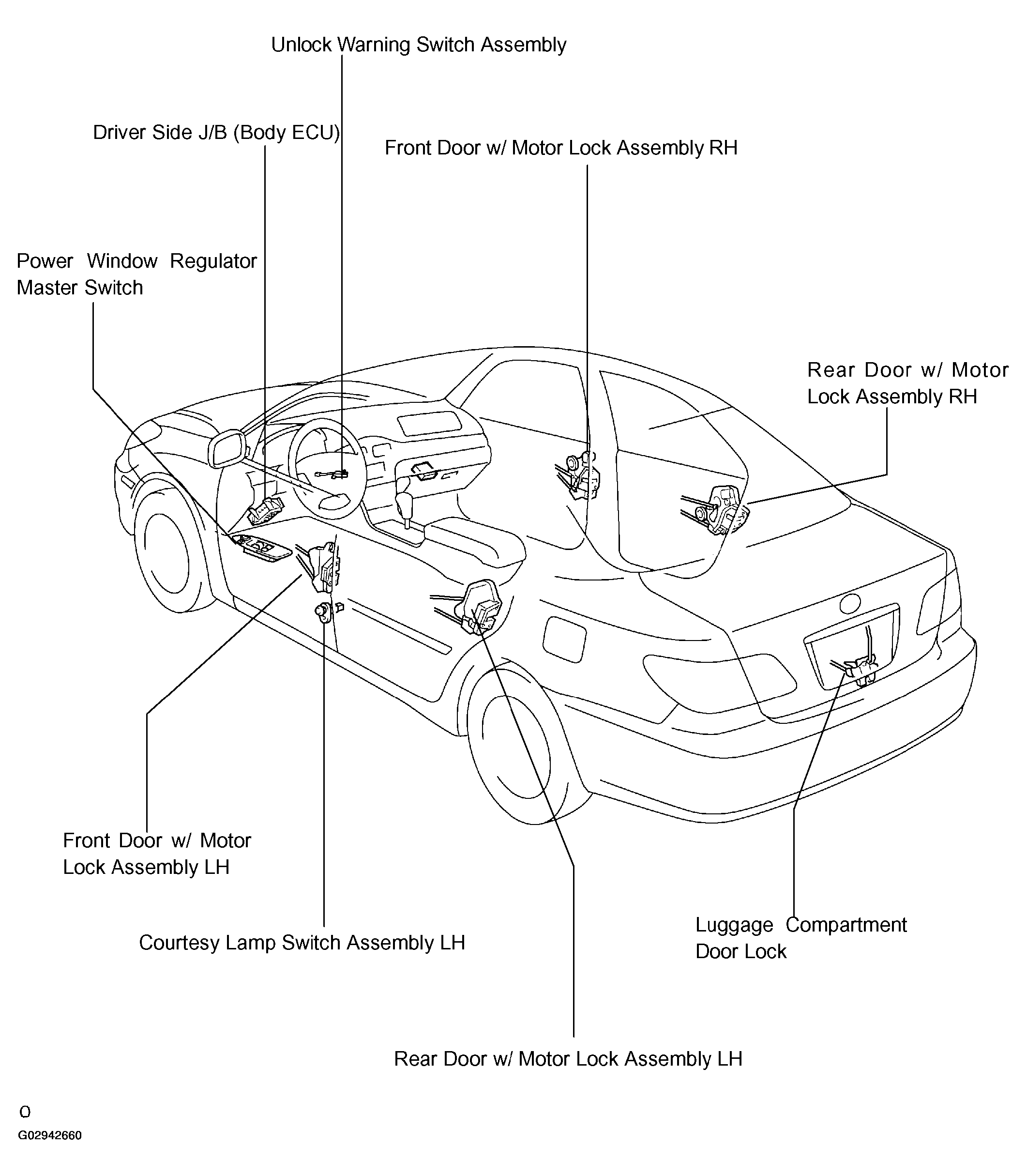 Unlock Warning Switch Assembly

Driver Side J/B (Body ECU)

Front Door w/ Motor Lock Assembly RH

Power Window Regulator Master Switch

Rear Door w/ Motor Lock Assembly RH

Front Door w/ Motor Lock Assembly LH

Courtesy Lamp Switch Assembly LH

Luggage Compartment Door Lock

Rear Door w/ Motor Lock Assembly LH

O

G02942660