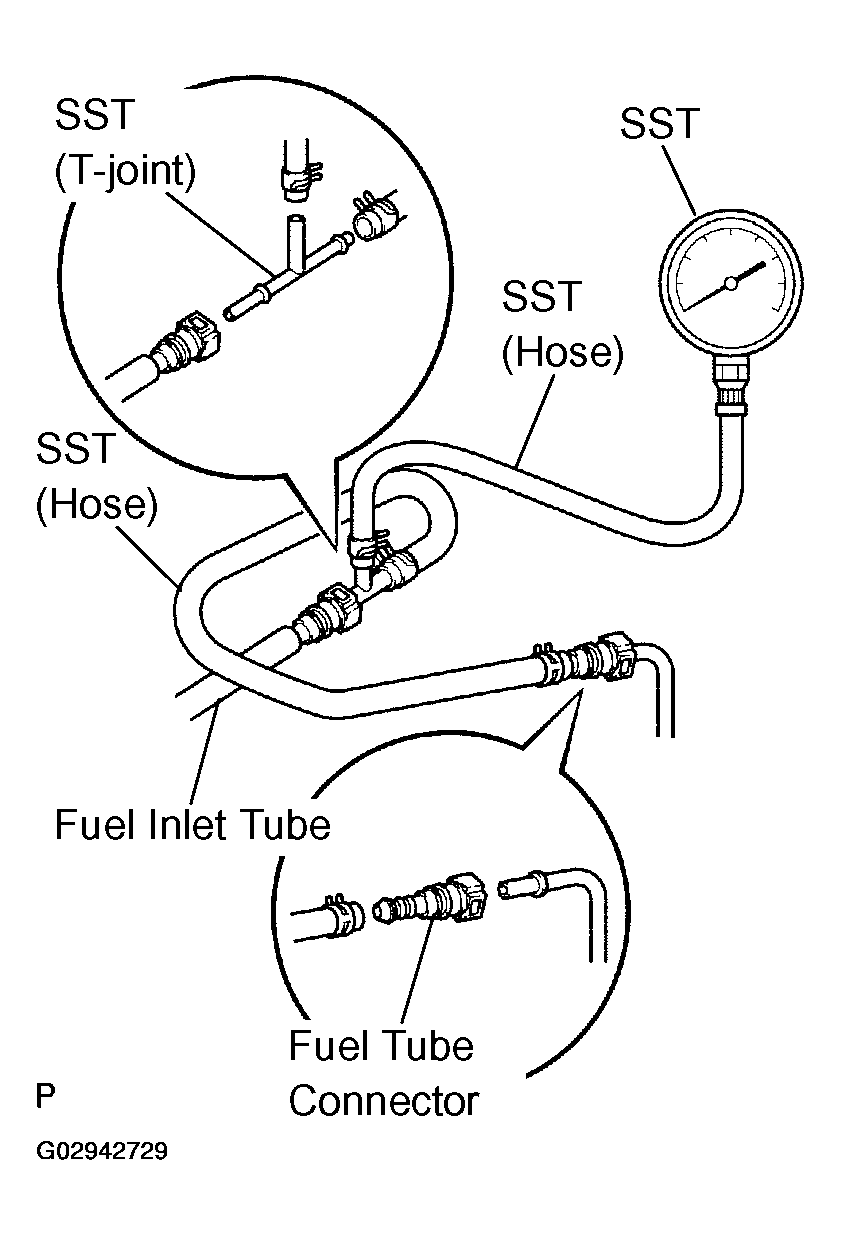 SST
(T-joint)

SST

SST
(Hose)

SST
(Hose)

Fuel Inlet Tube

Fuel Tube
Connector

P

G02942729