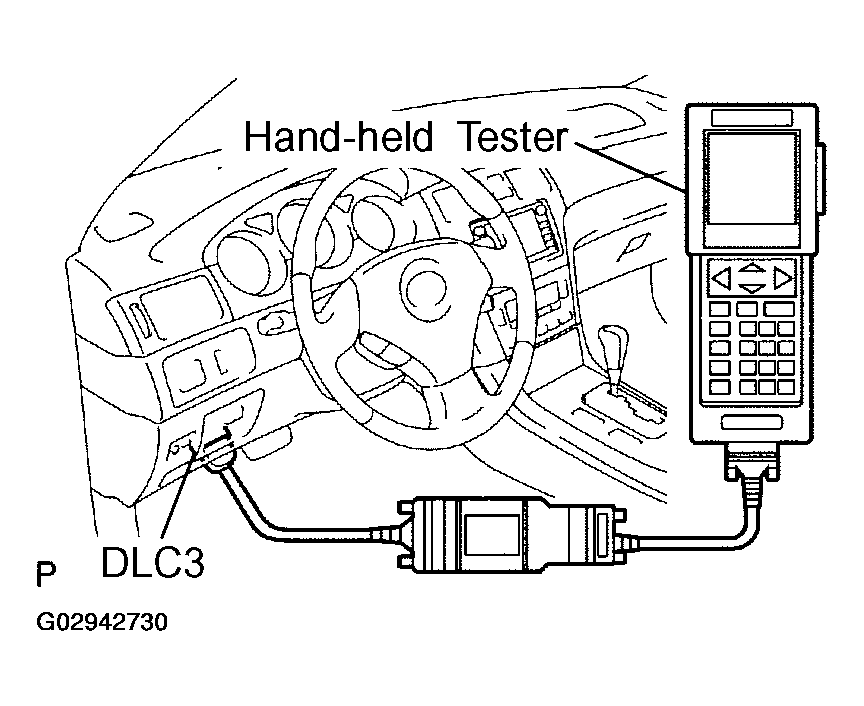 Hand-held Tester

P DLC3

G02942730