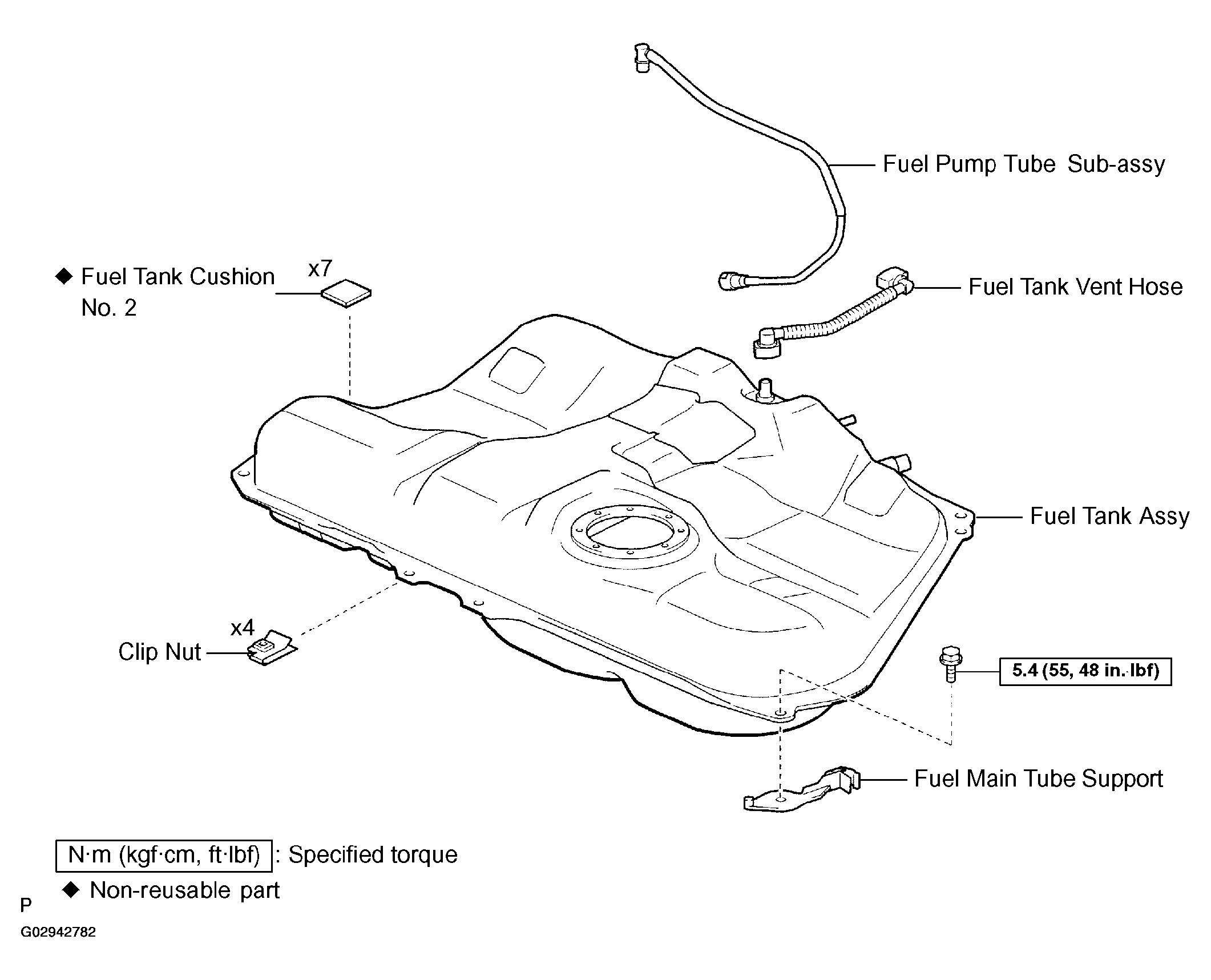 Fuel Pump Tube Sub-assy

◆ Fuel Tank Cushion No. 2

x7

Fuel Tank Vent Hose

Fuel Tank Assy

x4

Clip Nut

5.4 (55, 48 in.·lbf)

Fuel Main Tube Support

N·m (kgf·cm, ft·lbf) : Specified torque

◆ Non-reusable part

P

G02942782