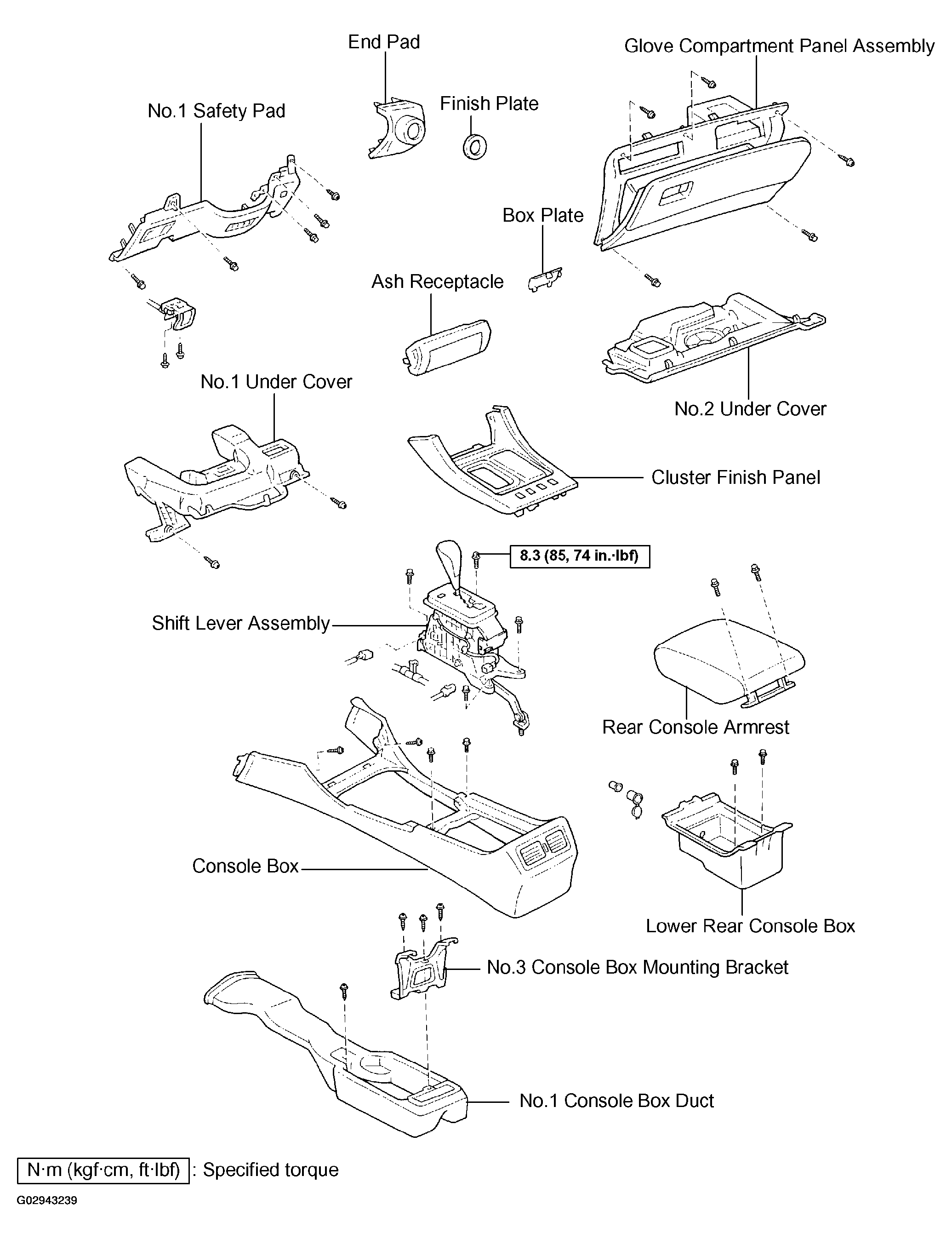 End Pad

Glove Compartment Panel Assembly

No.1 Safety Pad

Finish Plate

Box Plate

Ash Receptacle

No.1 Under Cover

No.2 Under Cover

Cluster Finish Panel

8.3 (85, 74 in.·lbf)

Shift Lever Assembly

Rear Console Armrest

Console Box

Lower Rear Console Box

No.3 Console Box Mounting Bracket

No.1 Console Box Duct

N·m (kgf·cm, ft·lbf) : Specified torque

G02943239