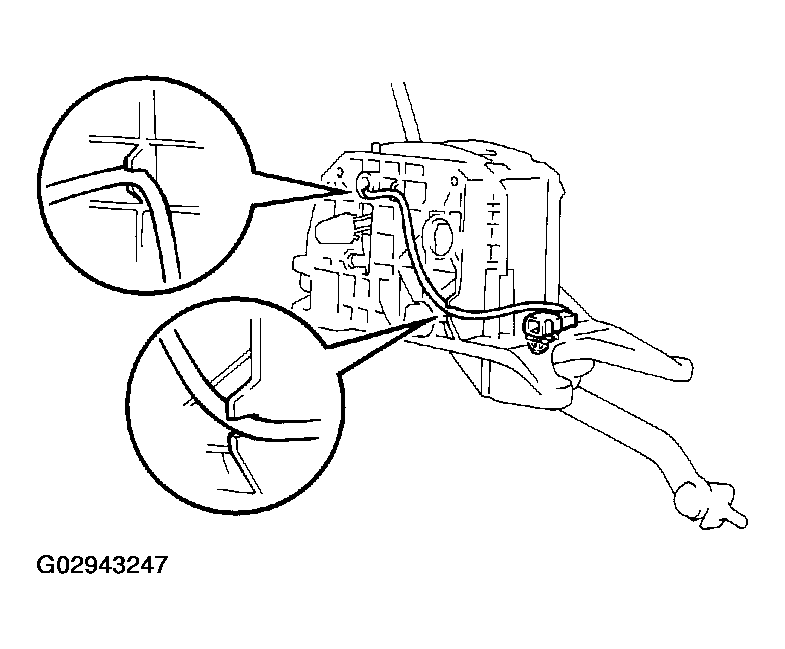 G02943247