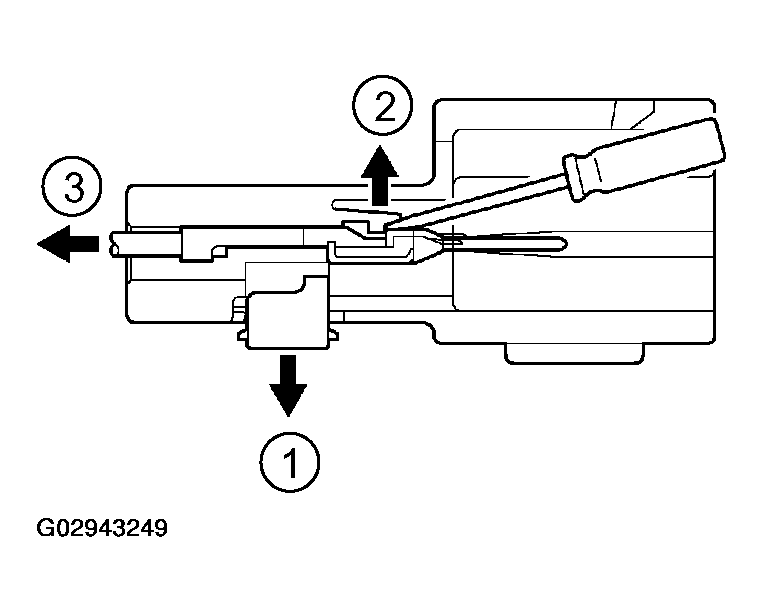 2
3
1
G02943249