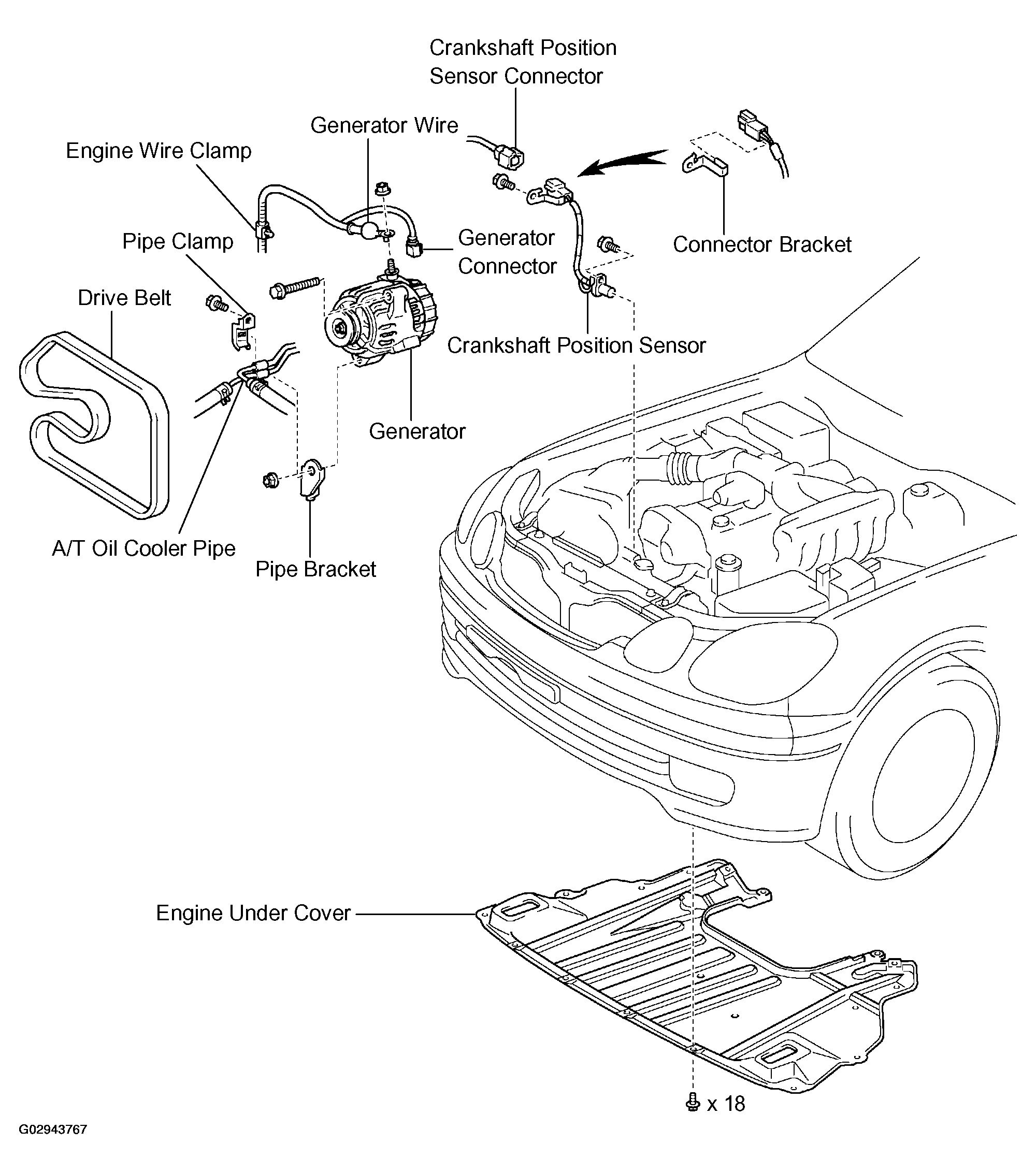 Crankshaft Position Sensor Connector

Generator Wire

Engine Wire Clamp

Pipe Clamp

Generator Connector

Connector Bracket

Drive Belt

Crankshaft Position Sensor

Generator

A/T Oil Cooler Pipe

Pipe Bracket

Engine Under Cover

x 18

G02943767