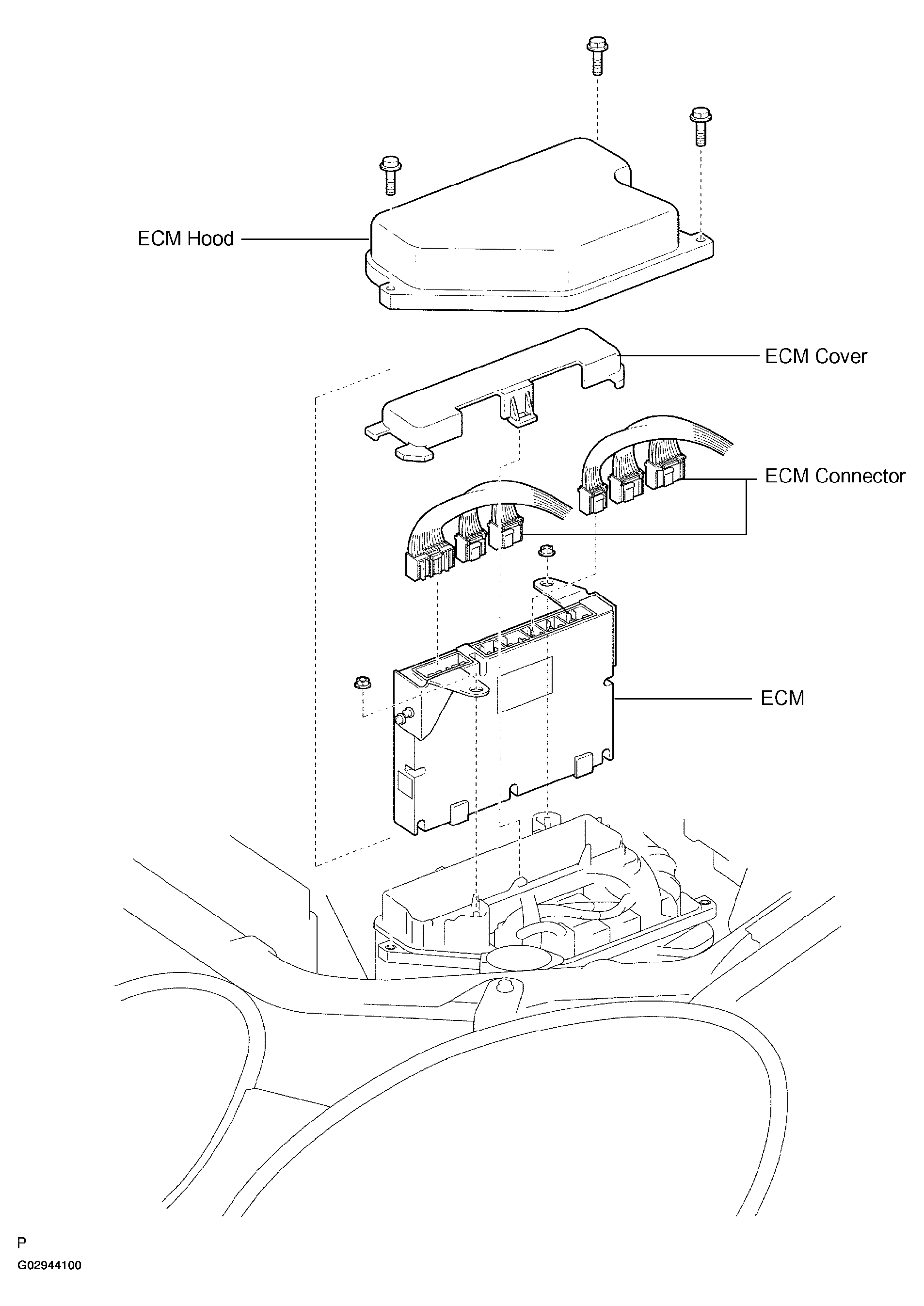 ECM Hood

ECM Cover

ECM Connector

ECM

P

G02944100