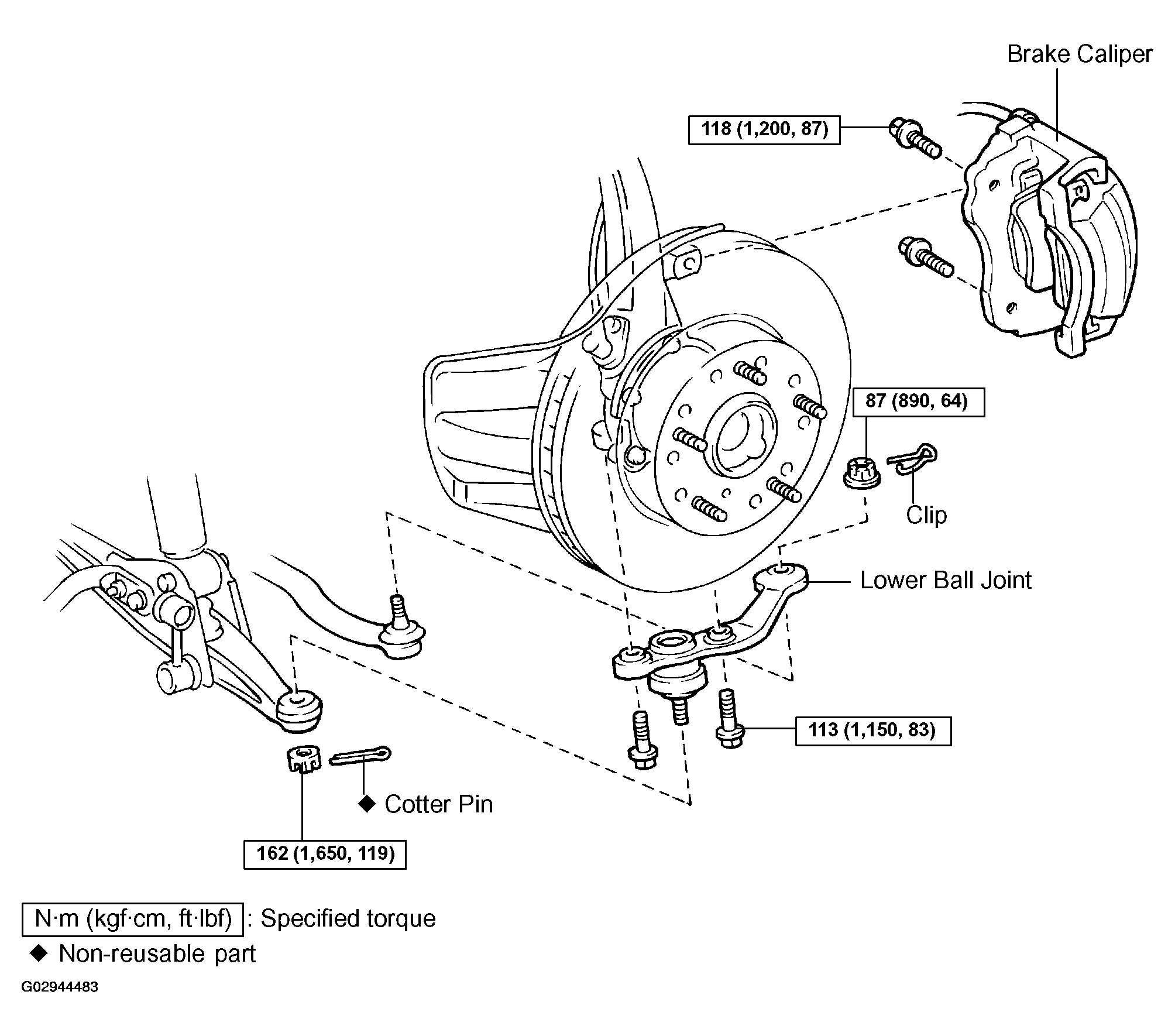 Brake Caliper

118 (1,200, 87)

87 (890, 64)

Clip

Lower Ball Joint

113 (1,150, 83)

◆ Cotter Pin

162 (1,650, 119)

N·m (kgf·cm, ft·lbf) : Specified torque

◆ Non-reusable part

G02944483