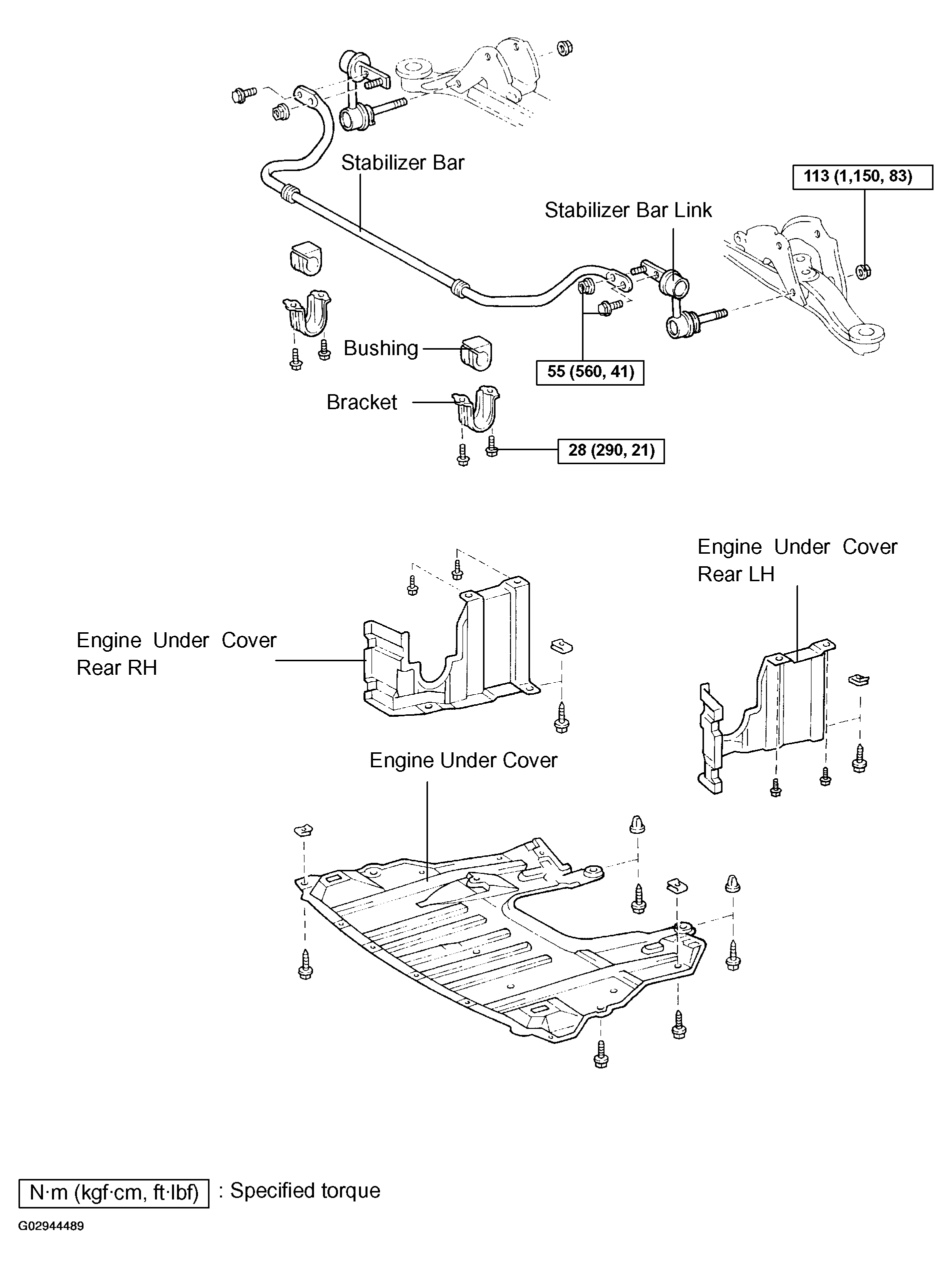 Stabilizer Bar

113 (1,150, 83)

Stabilizer Bar Link

Bushing

55 (560, 41)

Bracket

28 (290, 21)

Engine Under Cover Rear LH

Engine Under Cover Rear RH

Engine Under Cover

N·m (kgf·cm, ft·lbf) : Specified torque

G02944489