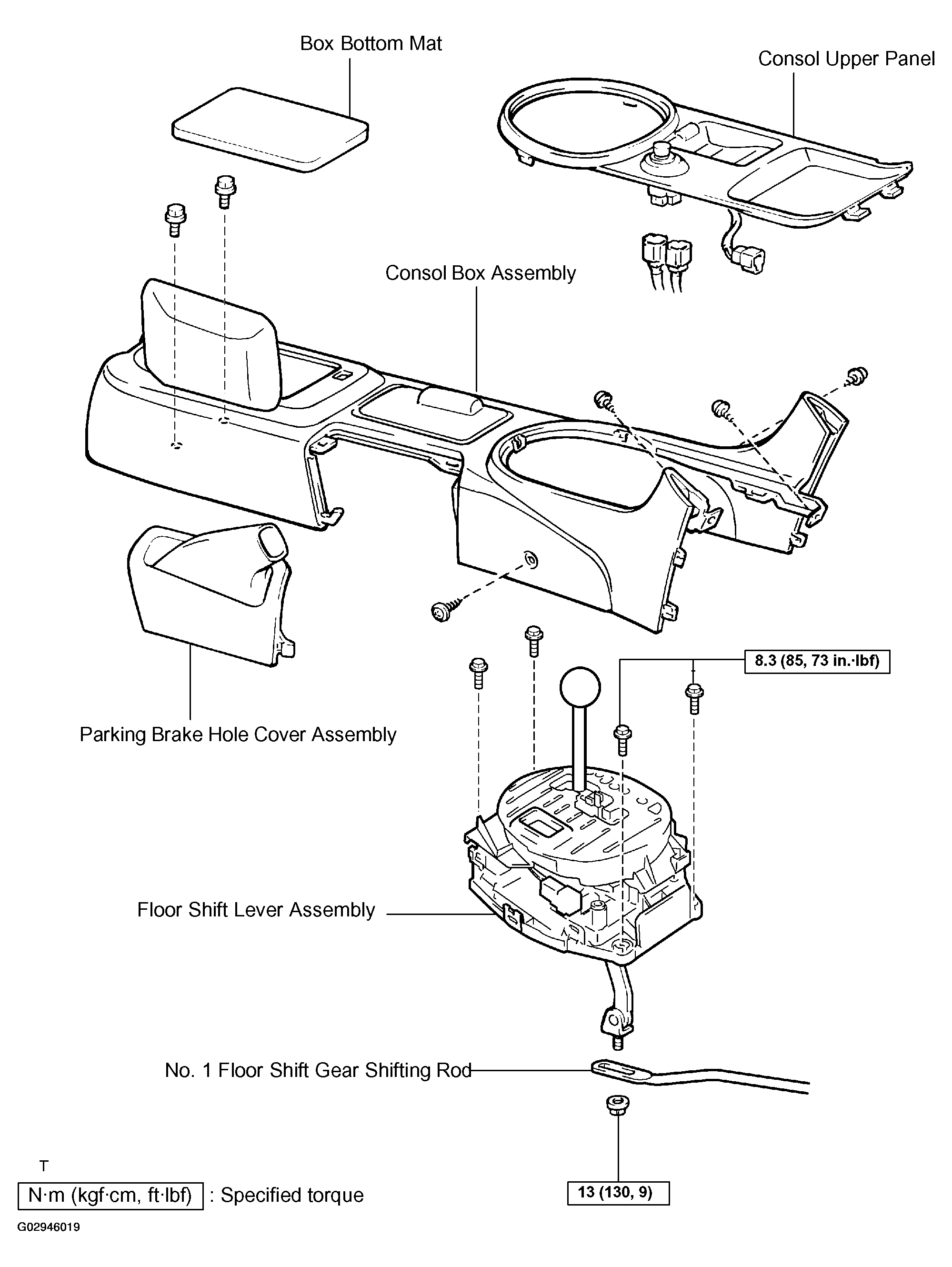 Box Bottom Mat

Consol Upper Panel

Consol Box Assembly

8.3 (85, 73 in.·lbf)

Parking Brake Hole Cover Assembly

Floor Shift Lever Assembly

No. 1 Floor Shift Gear Shifting Rod

T

N·m (kgf·cm, ft·lbf) : Specified torque

13 (130, 9)

G02946019