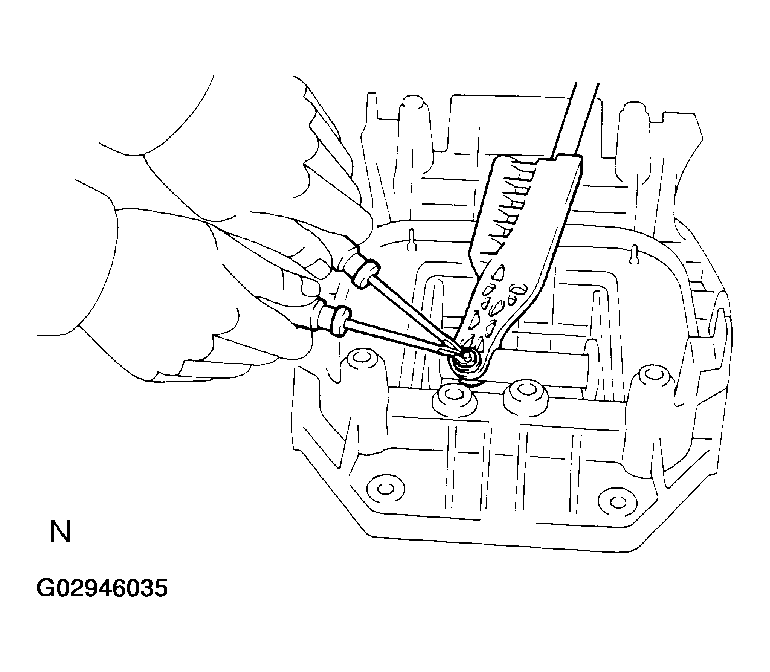 N

G02946035