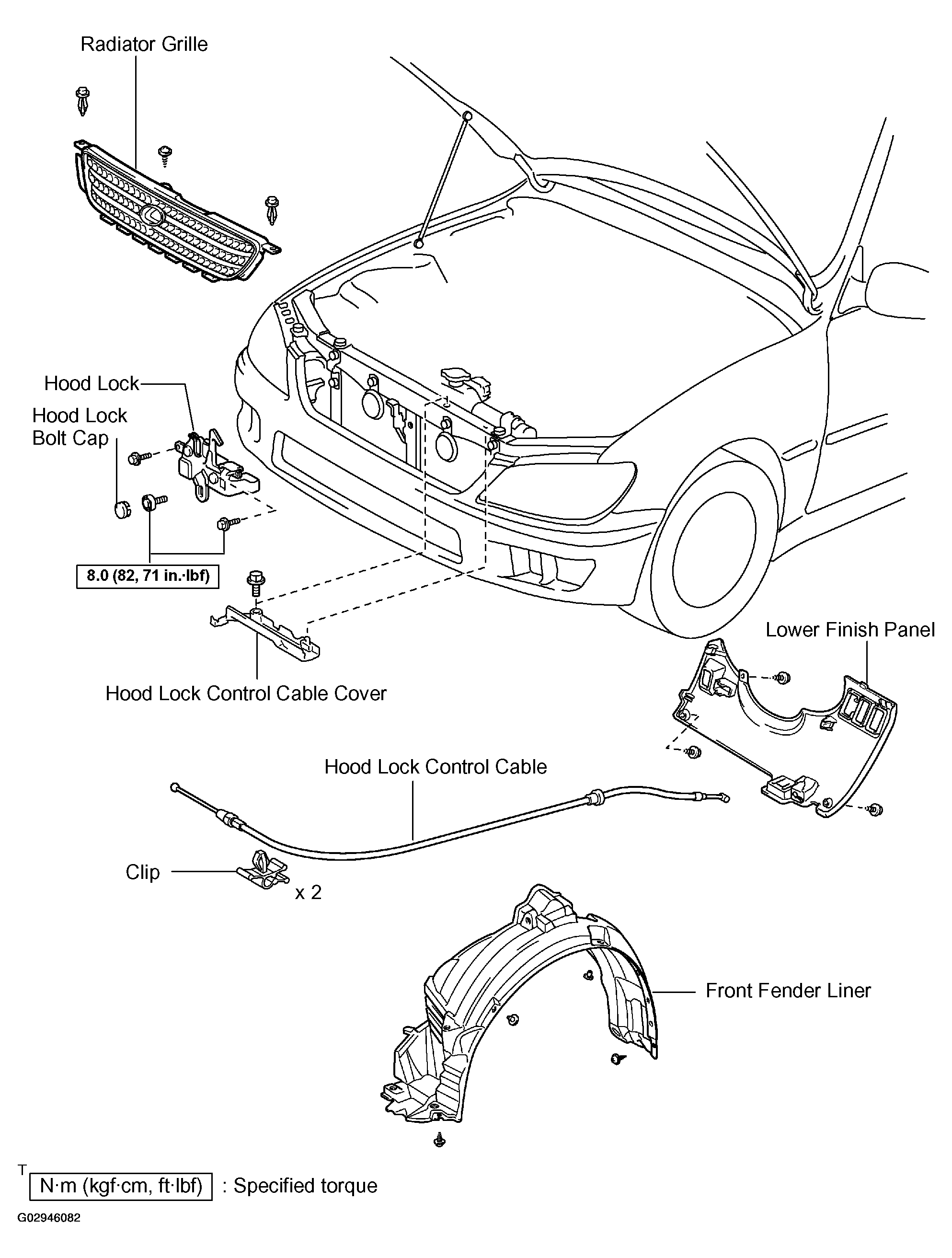 Radiator Grille

Hood Lock

Hood Lock Bolt Cap

8.0 (82, 71 in.·lbf)

Hood Lock Control Cable Cover

Lower Finish Panel

Hood Lock Control Cable

Clip

x 2

Front Fender Liner

T N·m (kgf·cm, ft·lbf) : Specified torque

G02946082