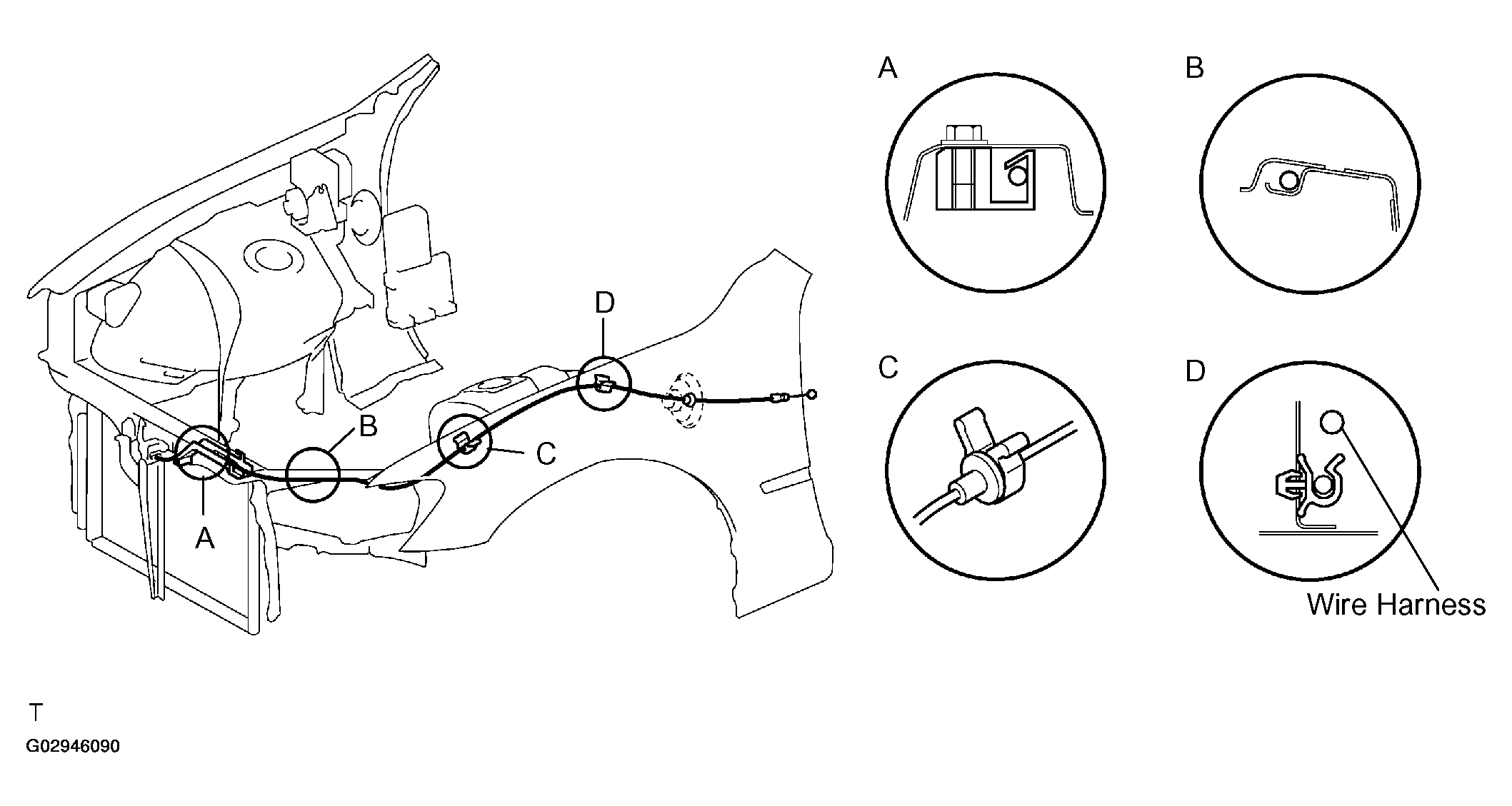 D
B
C
A
A
B
C
D
Wire Harness
T
G02946090