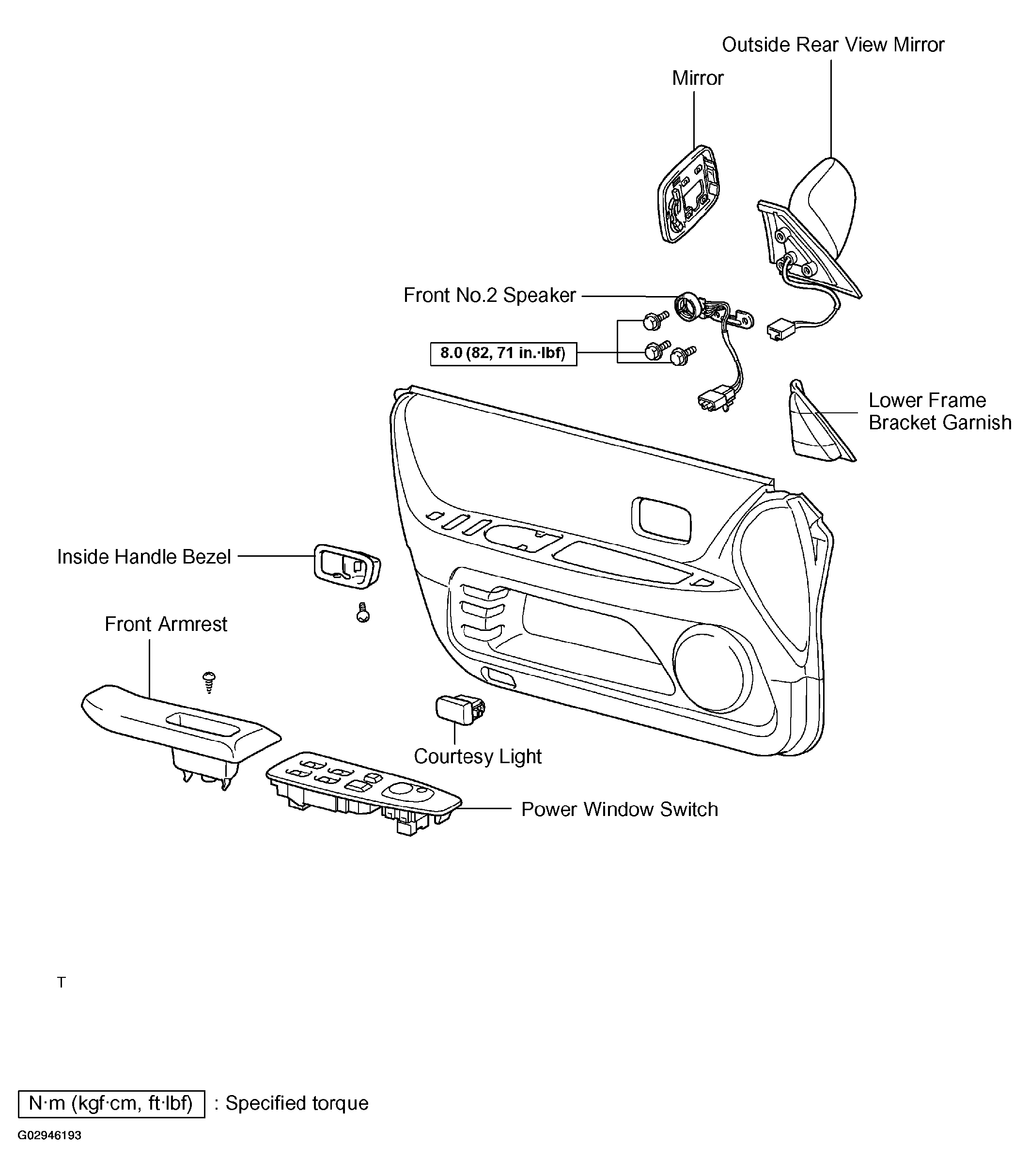 Outside Rear View Mirror

Mirror

Front No.2 Speaker

8.0 (82, 71 in.·lbf)

Lower Frame Bracket Garnish

Inside Handle Bezel

Front Armrest

Courtesy Light

Power Window Switch

T

N·m (kgf·cm, ft·lbf) : Specified torque

G02946193